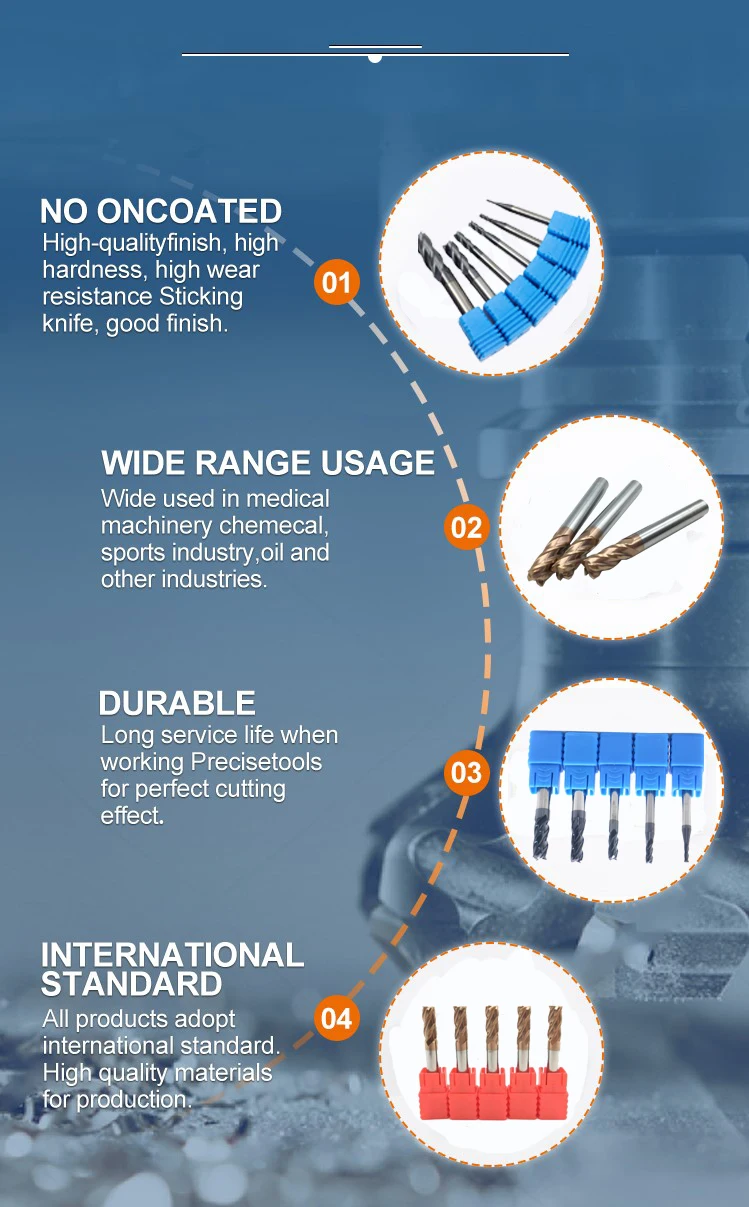 NO ONCOATED
High-qualityfinish, high hardness, high wear resistance Sticking knife, good finish.

01

WIDE RANGE USAGE
Wide used in medical machinery chemecal, sports industry,oil and other industries.

02

DURABLE
Long service life when working Precisetools for perfect cutting effect.

03

INTERNATIONAL STANDARD
All products adopt international standard. High quality materials for production.

04