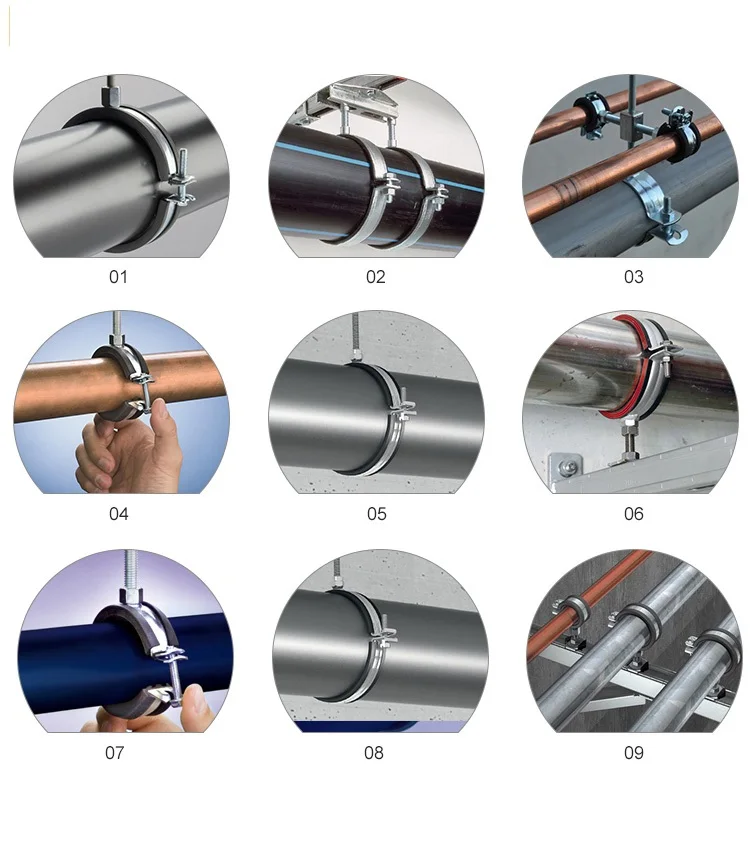 01

02

03

04

05

06

07

08

09