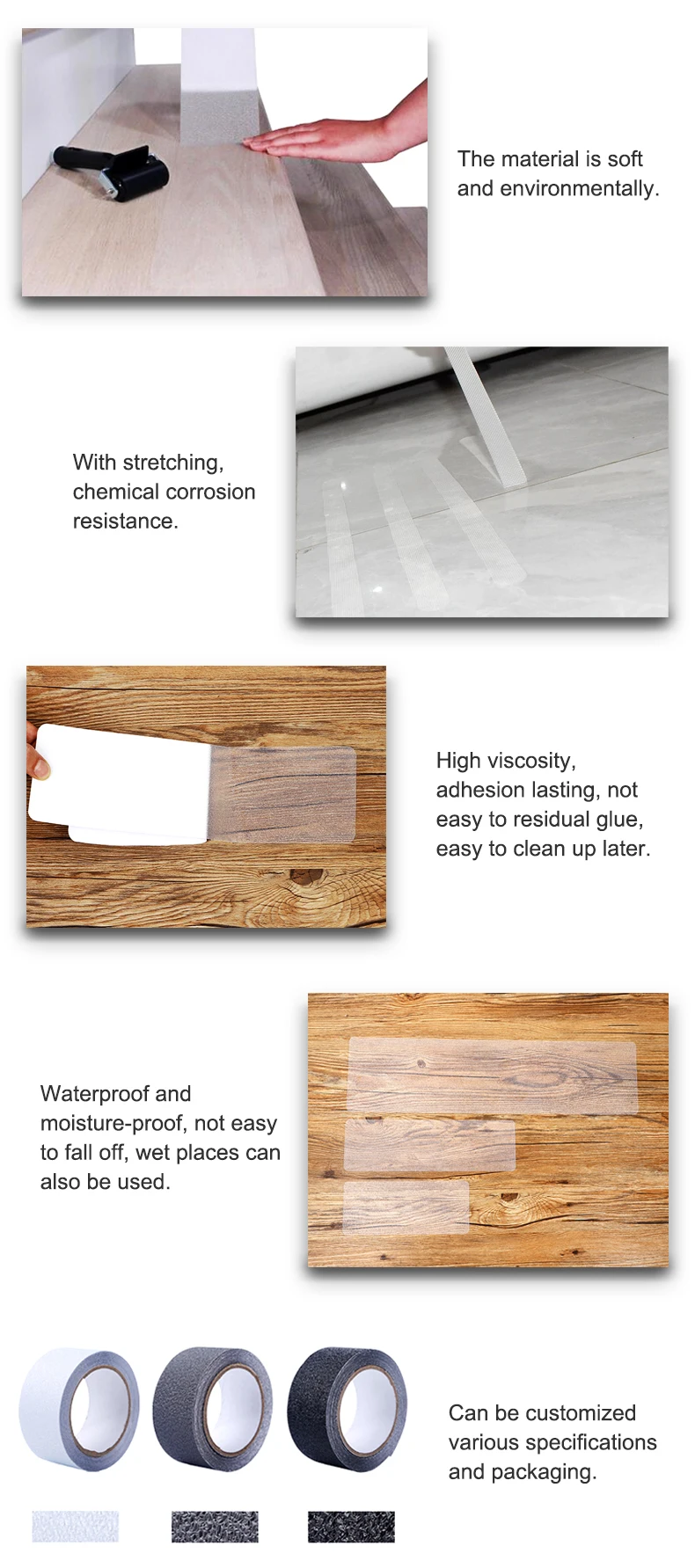 The material is soft and environmentally.

With stretching, chemical corrosion resistance.

High viscosity, adhesion lasting, not easy to residual glue, easy to clean up later.

Waterproof and moisture-proof, not easy to fall off, wet places can also be used.

Can be customized various specifications and packaging.