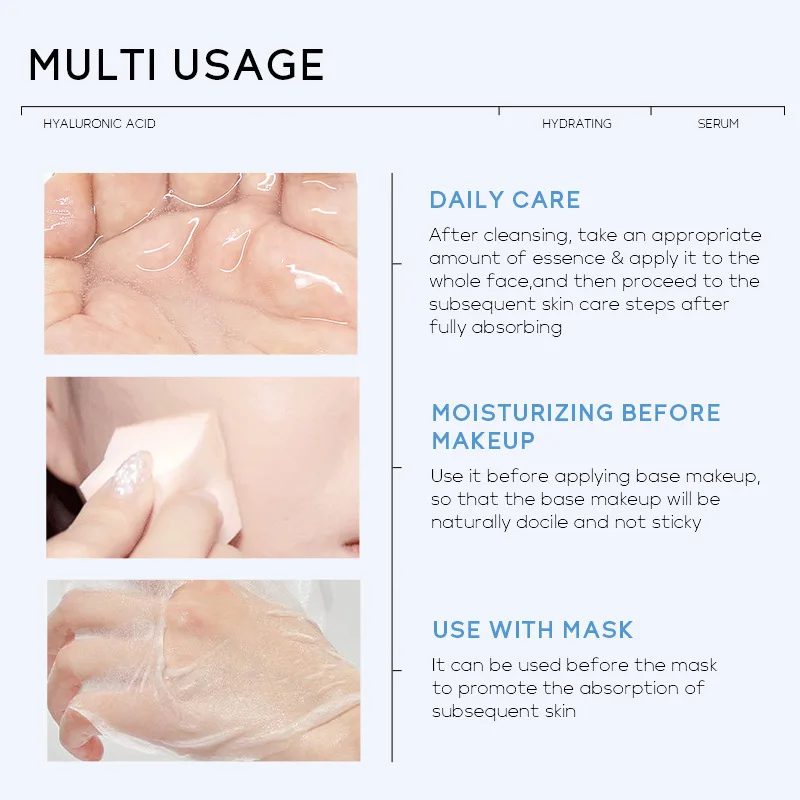 MULTI USAGE

HYALURONIC ACID

HYDRATING

SERUM

DAILY CARE

After cleansing, take an appropriate amount of essence & apply it to the whole face,and then proceed to the subsequent skin care steps after fully absorbing

MOISTURIZING BEFORE MAKEUP

Use it before applying base makeup, so that the base makeup will be naturally docile and not sticky

USE WITH MASK

It can be used before the mask to promote the absorption of subsequent skin