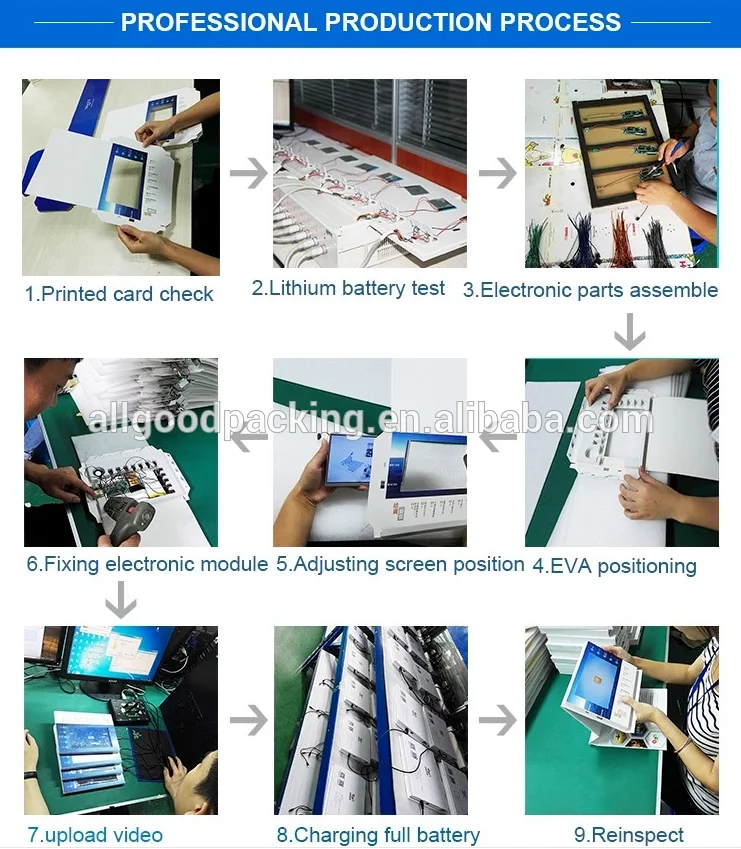 PROFESSIONAL PRODUCTION PROCESS

1.Printed card check

2.Lithium battery test

3.Electronic parts assemble

allgoodpacking.en.alibaba.com

6.Fixing electronic module

5.Adjusting screen position

4.EVA positioning

7.upload video

8.Charging full battery

9.Reinspect