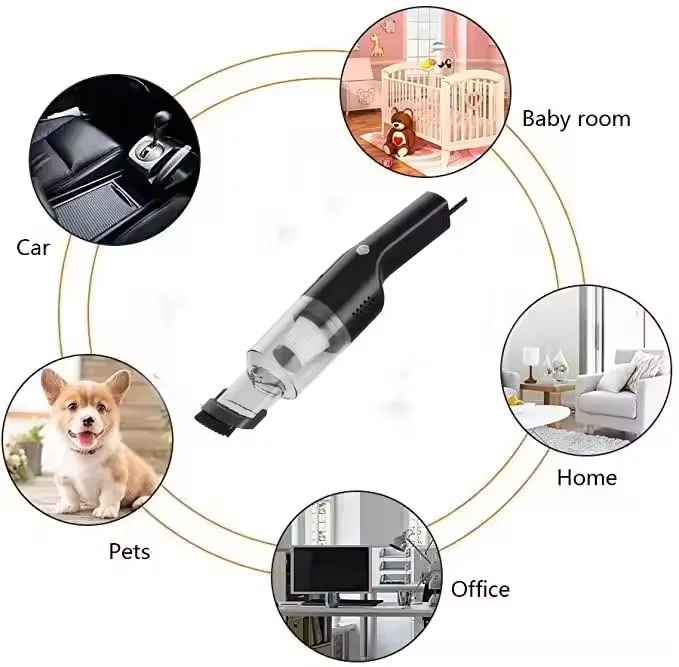 Baby room

Car

Home

Pets

Office