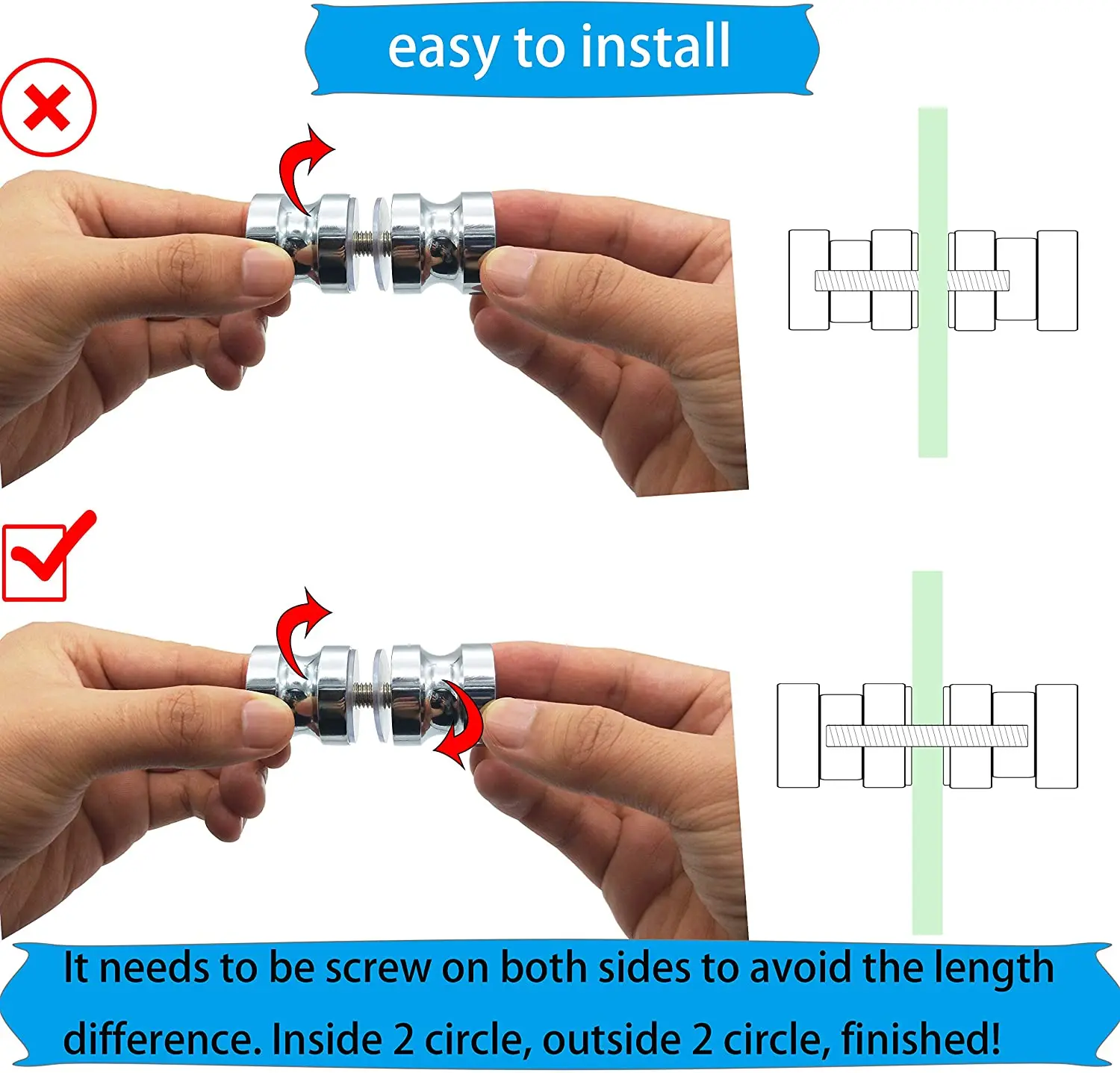 easy to install

It needs to be screw on both sides to avoid the length difference. Inside 2 circle, outside 2 circle, finished!