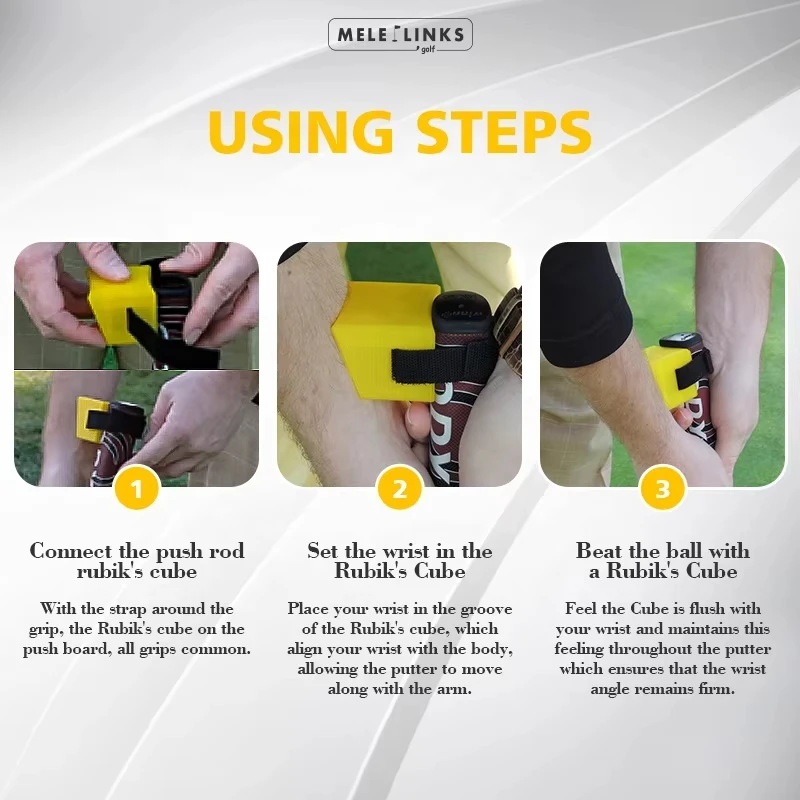 MELE LINKS
golf

USING STEPS

1

Connect the push rod rubik's cube

With the strap around the grip, the Rubik's cube on the push board, all grips common.

2

Set the wrist in the Rubik's Cube

Place your wrist in the groove of the Rubik's cube, which align your wrist with the body, allowing the putter to move along with the arm.

3

Beat the ball with a Rubik's Cube

Feel the Cube is flush with your wrist and maintains this feeling throughout the putter which ensures that the wrist angle remains firm.