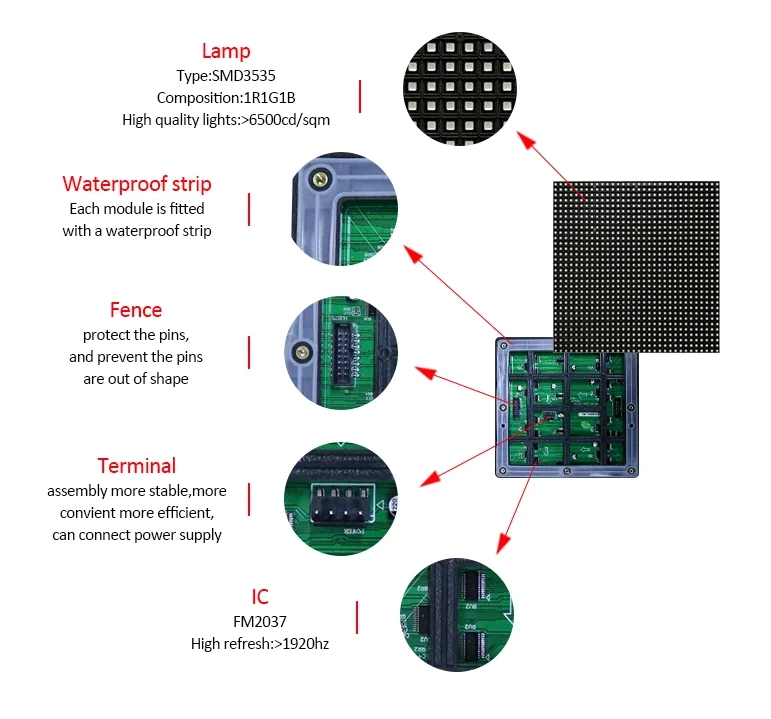 Lamp
Type:SMD3535
Composition:1R1G1B
High quality lights:>6500cd/sqm

Waterproof strip
Each module is fitted with a waterproof strip

Fence
protect the pins, and prevent the pins are out of shape

Terminal
assembly more stable,more convient more efficient, can connect power supply

POWER

IC
FM2037
High refresh:>1920hz