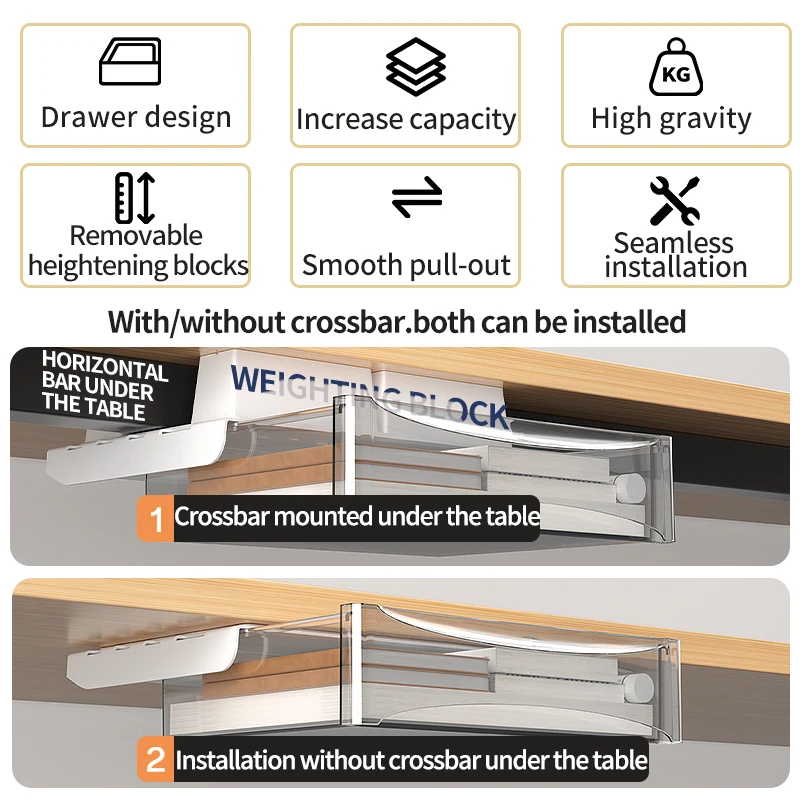 Drawer design

Increase capacity

KG

High gravity

Removable heightening blocks

Smooth pull-out

Seamless installation

With/without crossbar.both can be installed

HORIZONTAL BAR UNDER THE TABLE

WEIGHTING BLOCK

1 Crossbar mounted under the table

2 Installation without crossbar under the table