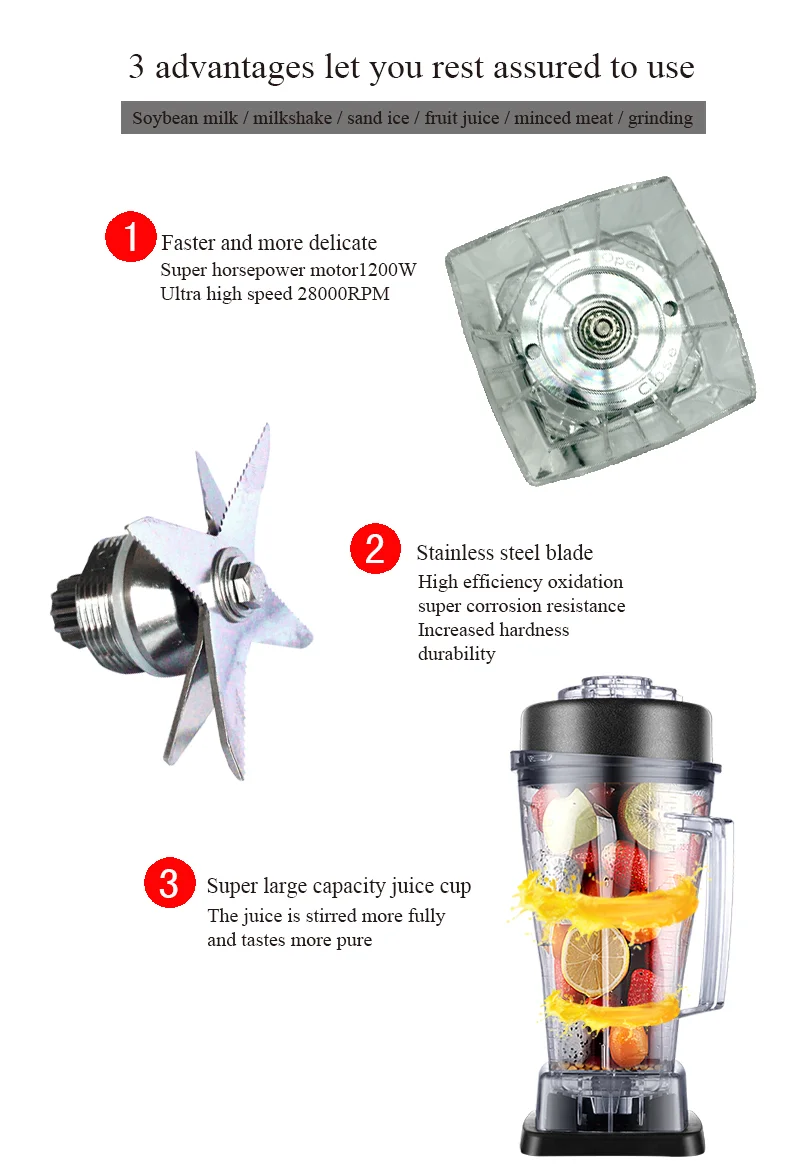 3 advantages let you rest assured to use

Soybean milk / milkshake / sand ice / fruit juice / minced meat / grinding

1 Faster and more delicate
Super horsepower motor1200W
Ultra high speed 28000RPM

Open
Close

2 Stainless steel blade
High efficiency oxidation
super corrosion resistance
Increased hardness
durability

3 Super large capacity juice cup
The juice is stirred more fully
and tastes more pure