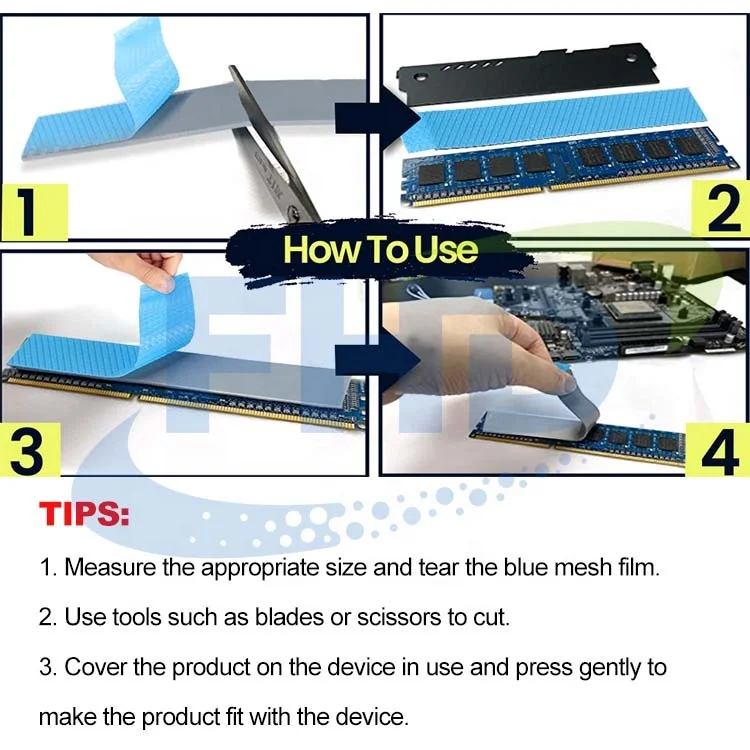 1

2

How To Use

3

4

TIPS:

1. Measure the appropriate size and tear the blue mesh film.

2. Use tools such as blades or scissors to cut.

3. Cover the product on the device in use and press gently to make the product fit with the device.