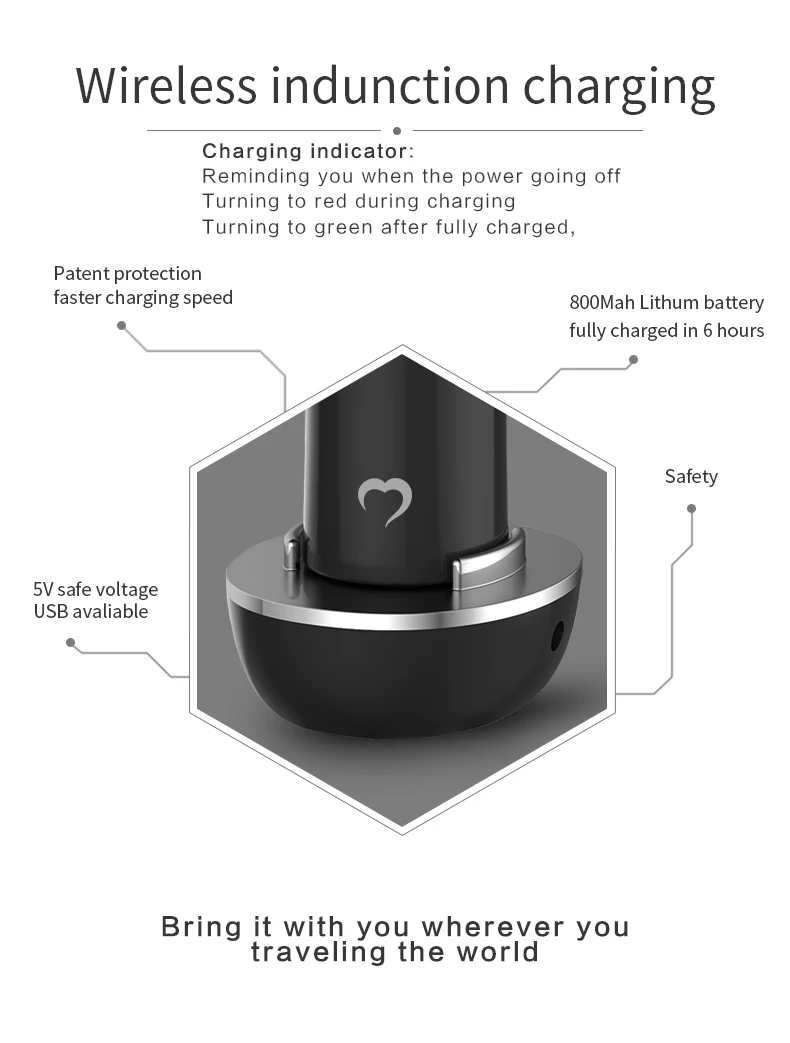 Wireless indunction charging

Charging indicator:
Reminding you when the power going off
Turning to red during charging
Turning to green after fully charged,

Patent protection
faster charging speed

800Mah Lithum battery
fully charged in 6 hours

Safety

5V safe voltage
USB avaliable

Bring it with you wherever you traveling the world