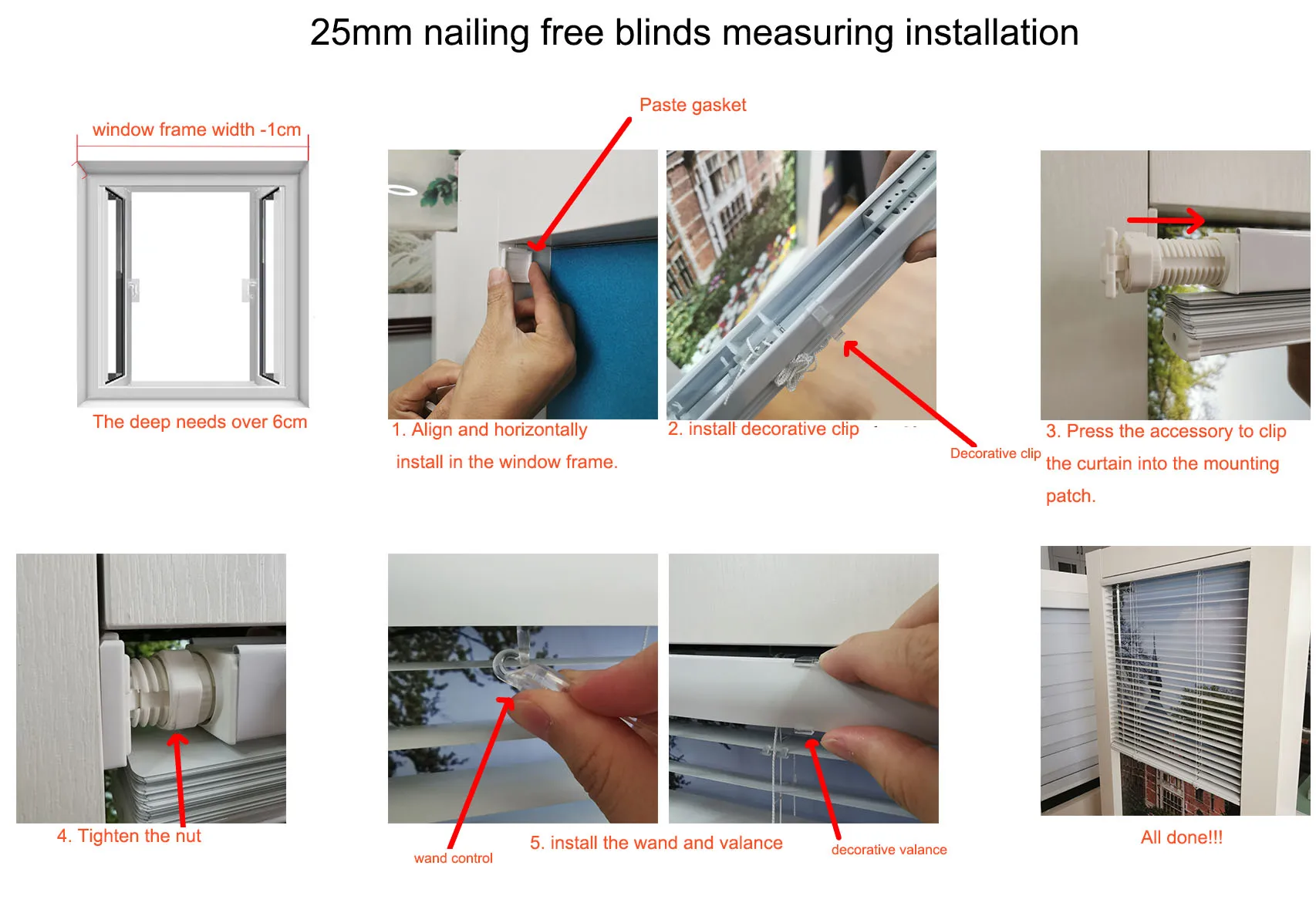 25mm nailing free blinds measuring installation

window frame width -1cm

The deep needs over 6cm

Paste gasket

1. Align and horizontally install in the window frame.

2. install decorative clip

Decorative clip

3. Press the accessory to clip the curtain into the mounting patch.

4. Tighten the nut

wand control

5. install the wand and valance

decorative valance

All done!!!