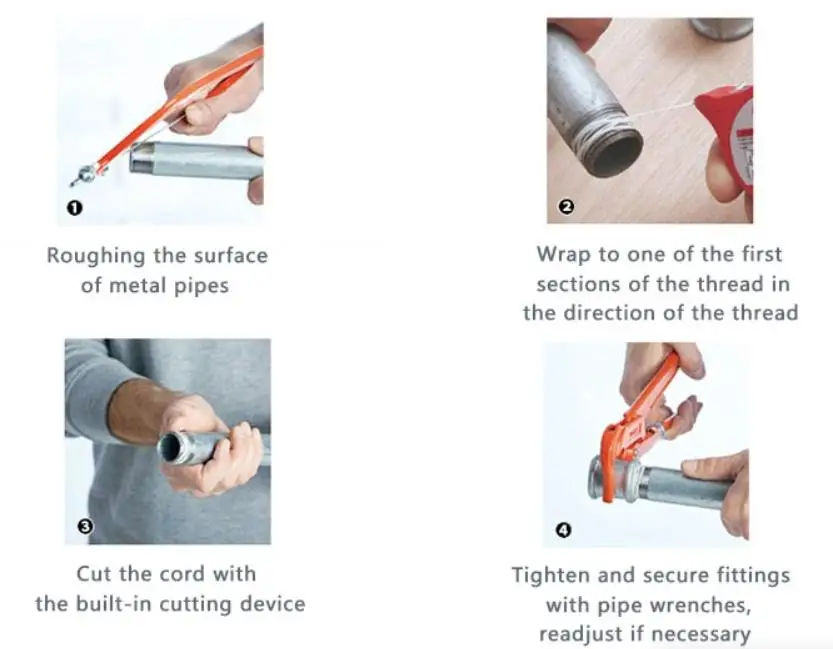 ❶

Roughing the surface of metal pipes

❷

Wrap to one of the first sections of the thread in the direction of the thread

❸

Cut the cord with the built-in cutting device

❹

Tighten and secure fittings with pipe wrenches, readjust if necessary