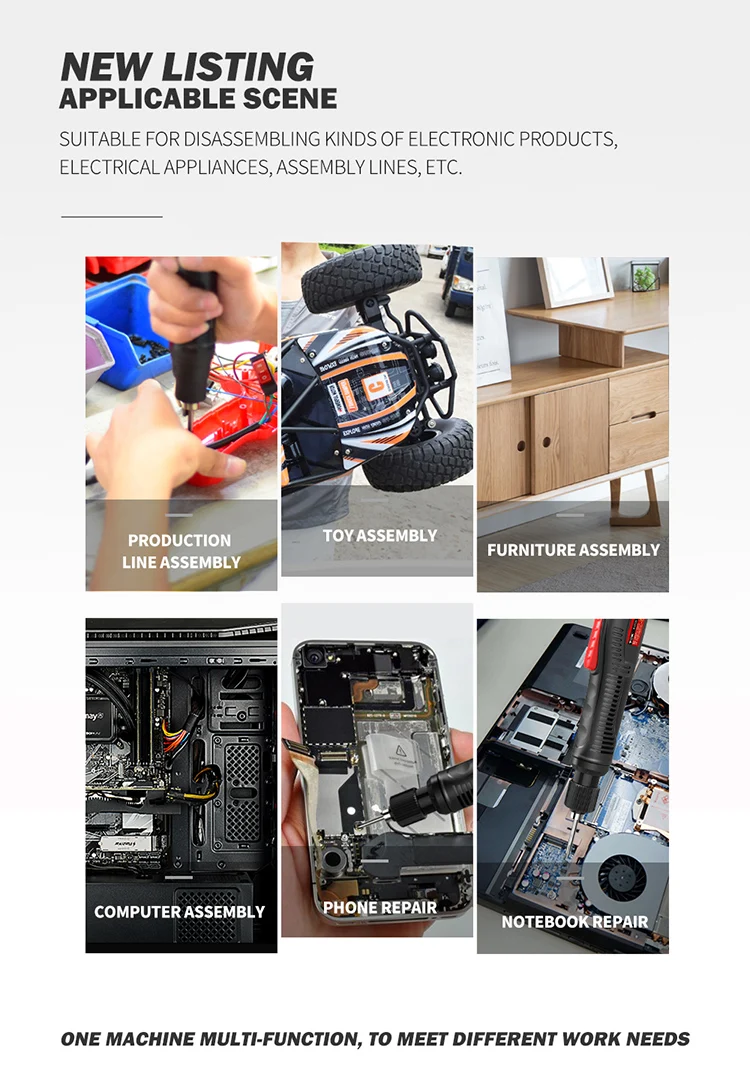 NEW LISTING
APPLICABLE SCENE

SUITABLE FOR DISASSEMBLING KINDS OF ELECTRONIC PRODUCTS, ELECTRICAL APPLIANCES, ASSEMBLY LINES, ETC.

PRODUCTION LINE ASSEMBLY

TOY ASSEMBLY

FURNITURE ASSEMBLY

COMPUTER ASSEMBLY

PHONE REPAIR

NOTEBOOK REPAIR

ONE MACHINE MULTI-FUNCTION, TO MEET DIFFERENT WORK NEEDS