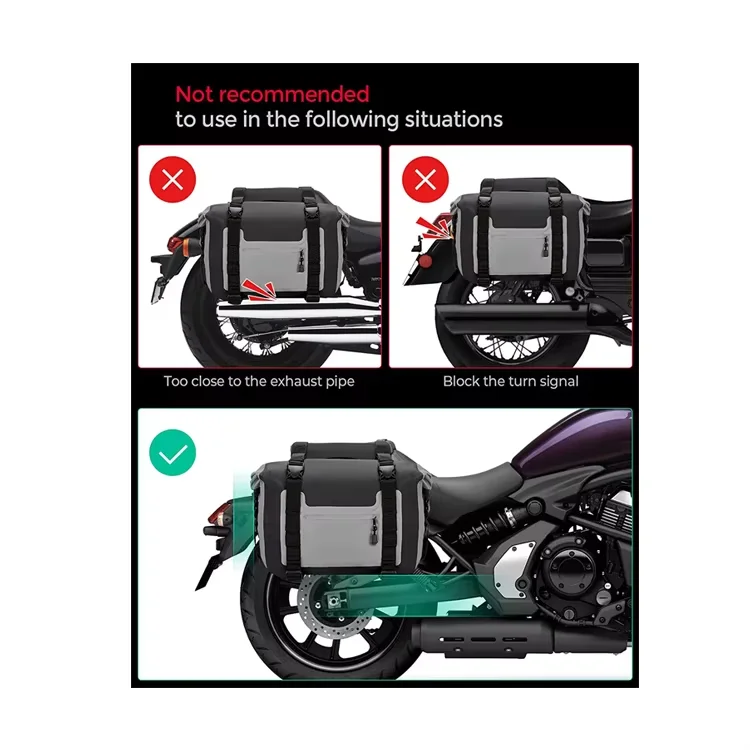 Not recommended
to use in the following situations

Too close to the exhaust pipe

Block the turn signal