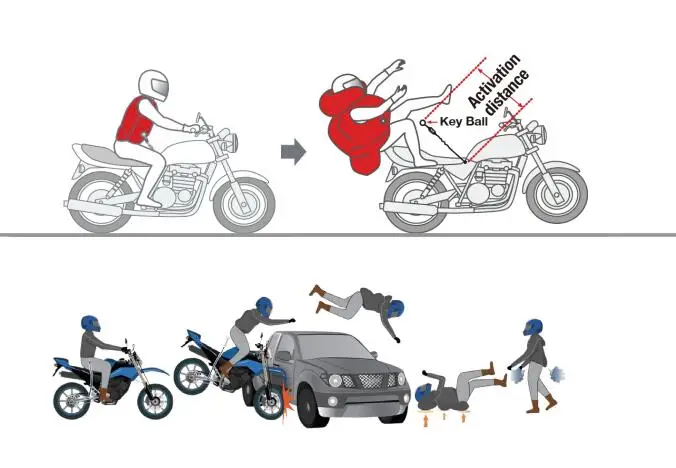 Activation distance

Key Ball