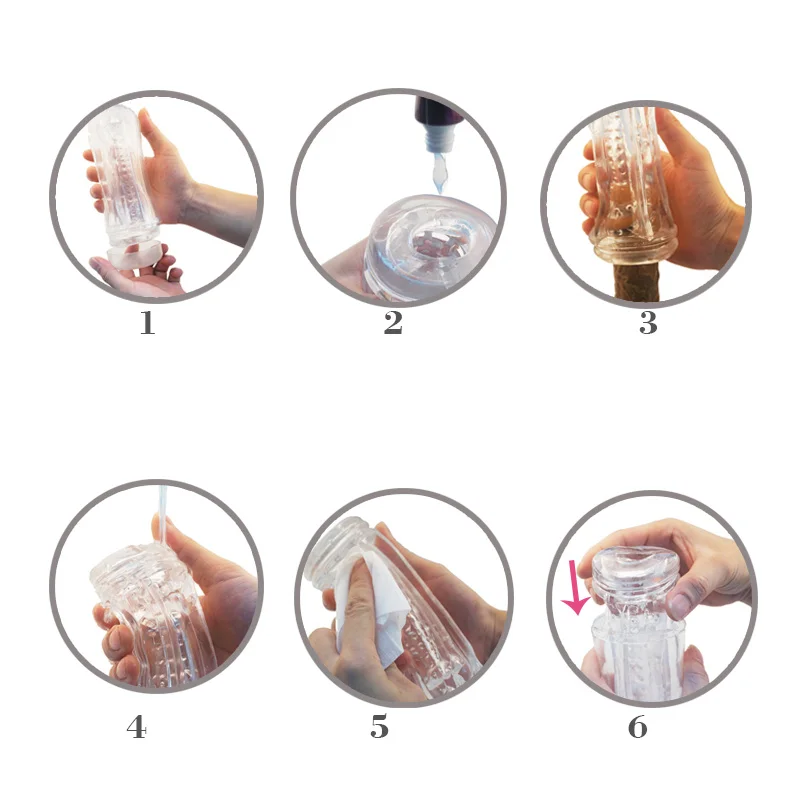 1

2

3

4

5

6