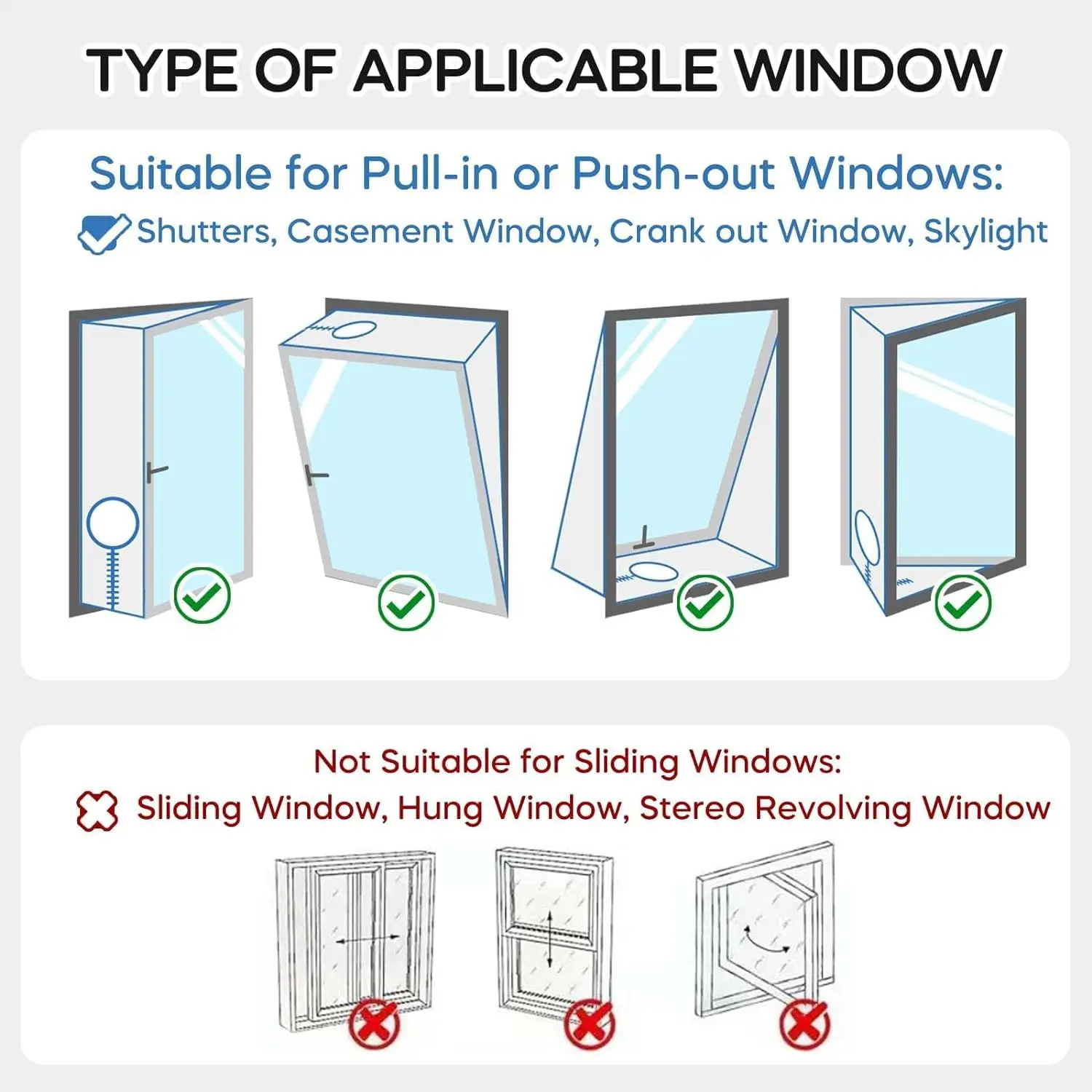 TYPE OF APPLICABLE WINDOW

Suitable for Pull-in or Push-out Windows:

Shutters, Casement Window, Crank out Window, Skylight

Not Suitable for Sliding Windows:

Sliding Window, Hung Window, Stereo Revolving Window