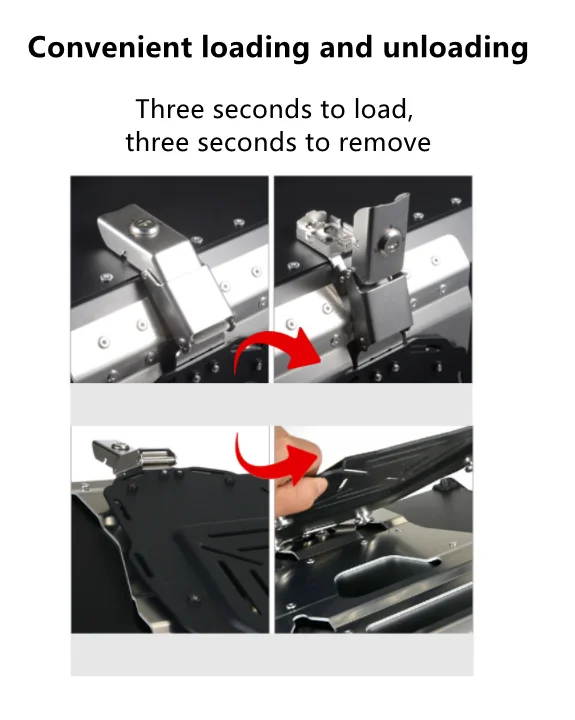 Convenient loading and unloading

Three seconds to load, three seconds to remove