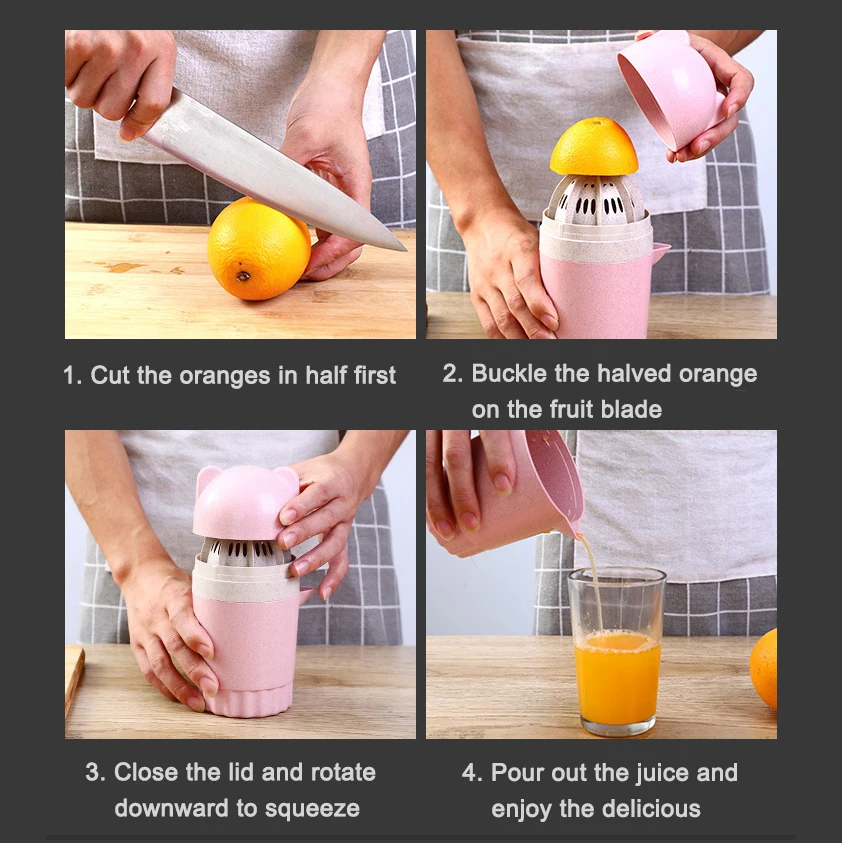 1. Cut the oranges in half first

2. Buckle the halved orange on the fruit blade

3. Close the lid and rotate downward to squeeze

4. Pour out the juice and enjoy the delicious