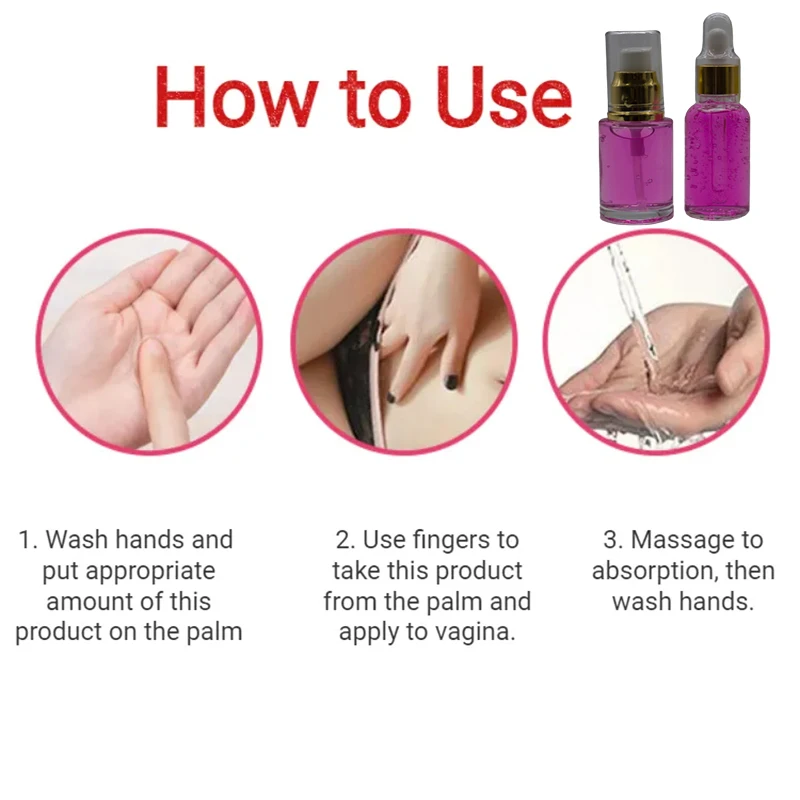 How to Use

1. Wash hands and put appropriate amount of this product on the palm

2. Use fingers to take this product from the palm and apply to vagina.

3. Massage to absorption, then wash hands.