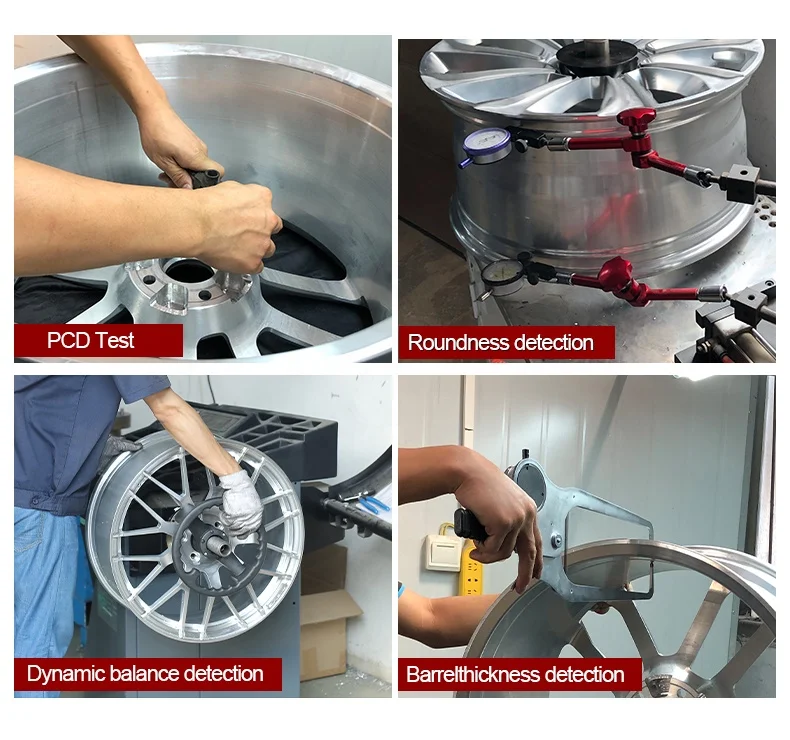 PCD Test

Roundness detection

Dynamic balance detection

Barrelthickness detection