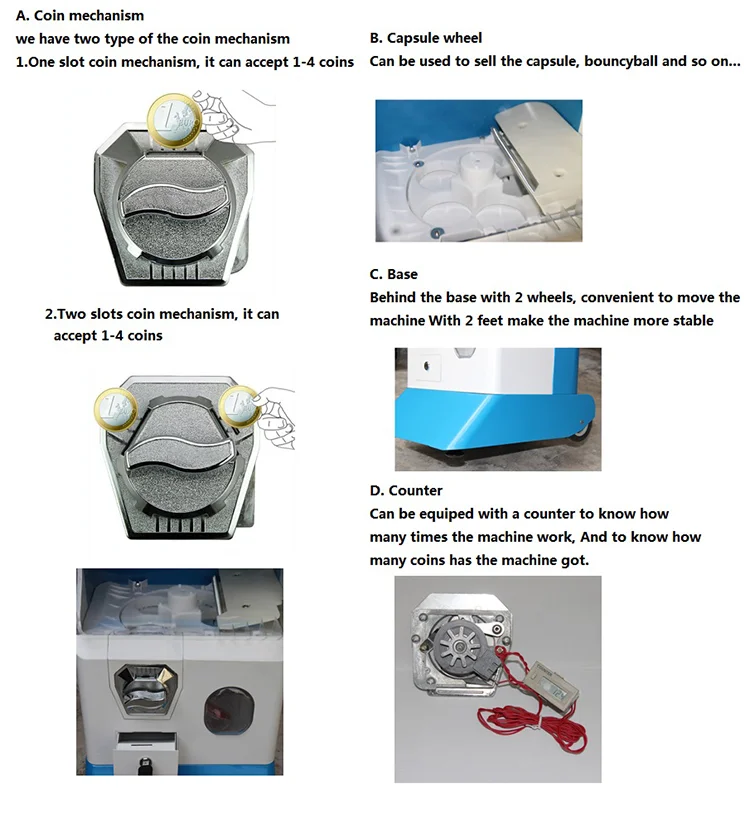 A. Coin mechanism
we have two type of the coin mechanism
1.One slot coin mechanism, it can accept 1-4 coins

2.Two slots coin mechanism, it can accept 1-4 coins

B. Capsule wheel
Can be used to sell the capsule, bouncyball and so on...

C. Base
Behind the base with 2 wheels, convenient to move the machine With 2 feet make the machine more stable

D. Counter
Can be equiped with a counter to know how many times the machine work, And to know how many coins has the machine got.