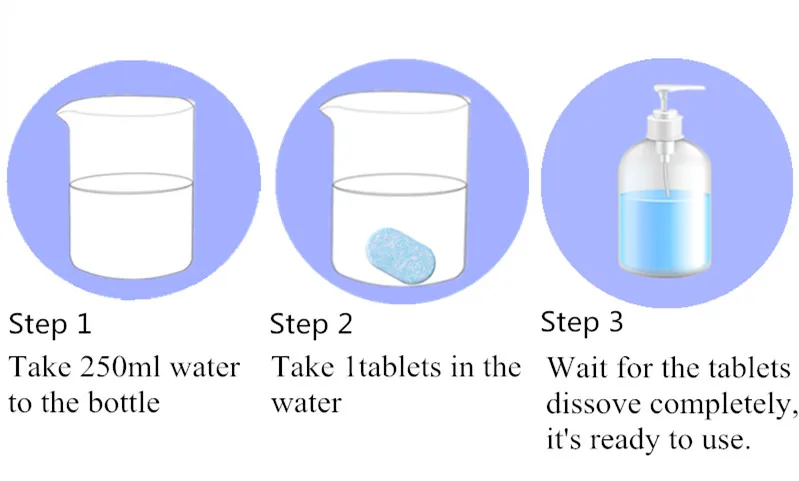 Step 1
Take 250ml water to the bottle

Step 2
Take 1tablets in the water

Step 3
Wait for the tablets dissove completely, it's ready to use.