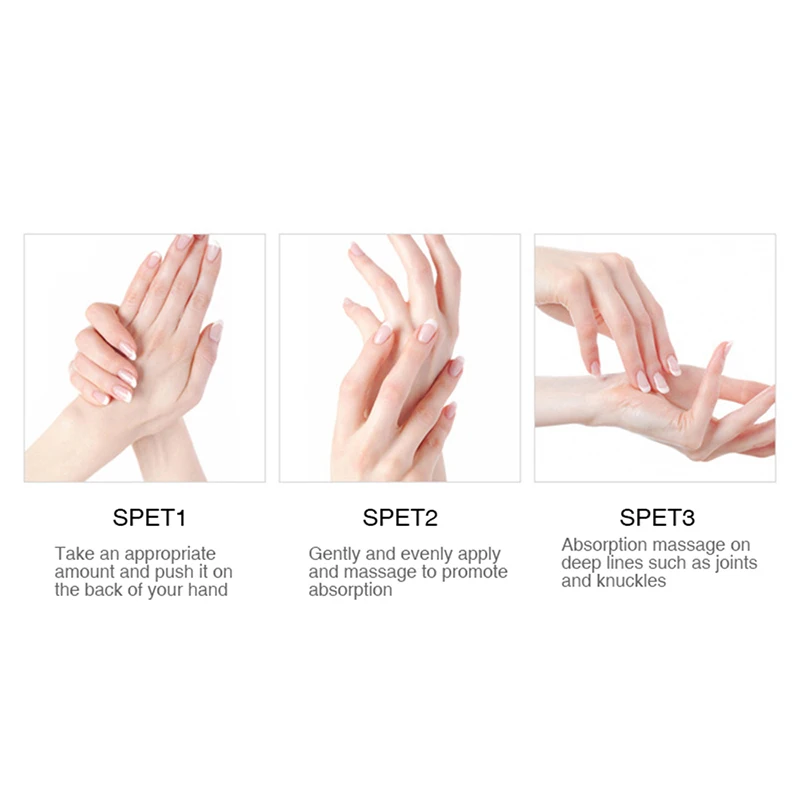 SPET1

Take an appropriate amount and push it on the back of your hand

SPET2

Gently and evenly apply and massage to promote absorption

SPET3

Absorption massage on deep lines such as joints and knuckles