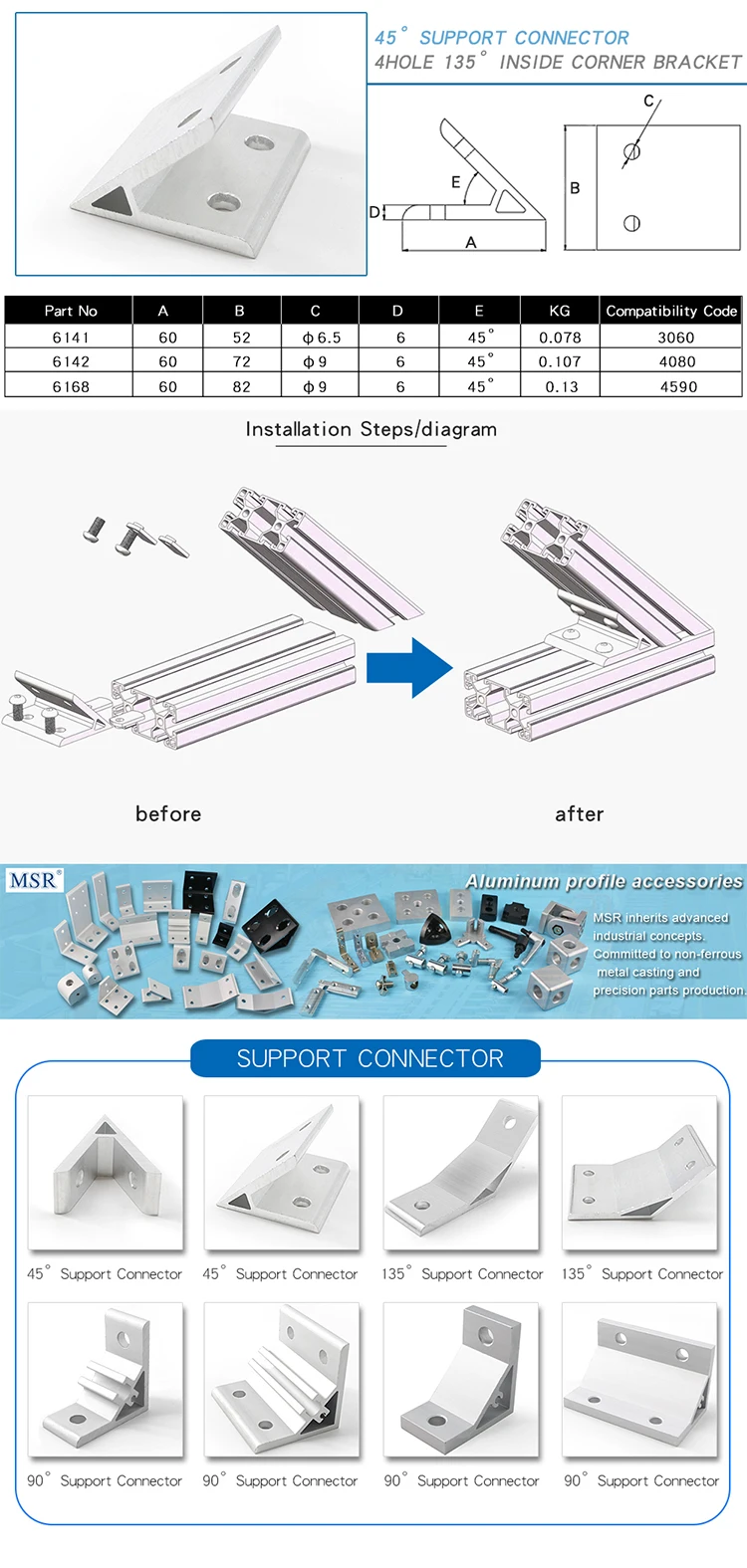 45° SUPPORT CONNECTOR
4HOLE 135° INSIDE CORNER BRACKET

C
E
B
D
A

| Part No | A | B | C | D | E | KG | Compatibility Code |
|---|---|---|---|---|---|---|---|
| 6141 | 60 | 52 | ϕ6.5 | 6 | 45° | 0.078 | 3060 |
| 6142 | 60 | 72 | ϕ9 | 6 | 45° | 0.107 | 4080 |
| 6168 | 60 | 82 | ϕ9 | 6 | 45° | 0.13 | 4590 |

Installation Steps/diagram

before

after

MSR®

Aluminum profile accessories

MSR inherits advanced industrial concepts. Committed to non-ferrous metal casting and precision parts production.

SUPPORT CONNECTOR

45° Support Connector
45° Support Connector
135° Support Connector
135° Support Connector
90° Support Connector
90° Support Connector
90° Support Connector
90° Support Connector