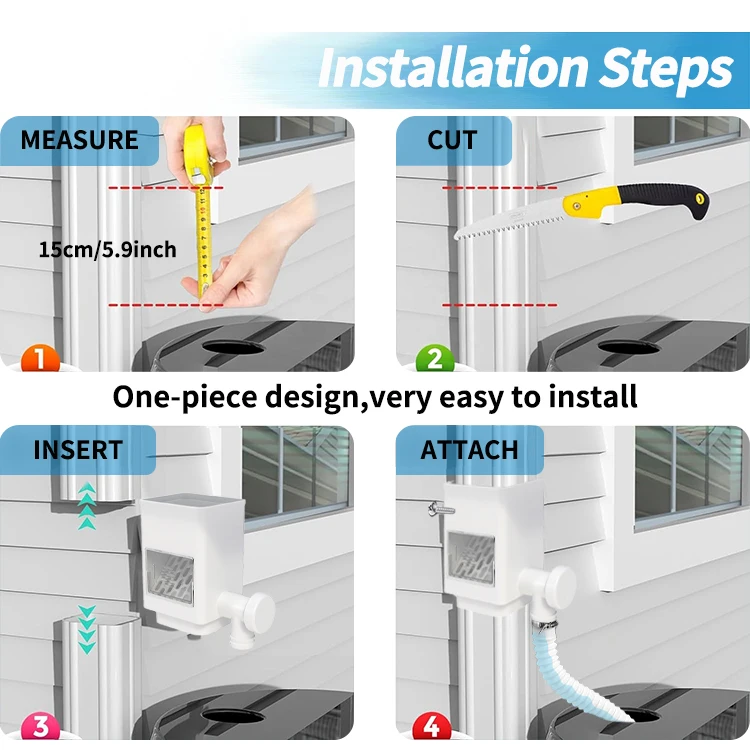 Installation Steps

MEASURE

15cm/5.9inch

1

CUT

2

One-piece design,very easy to install

INSERT

3

ATTACH

4