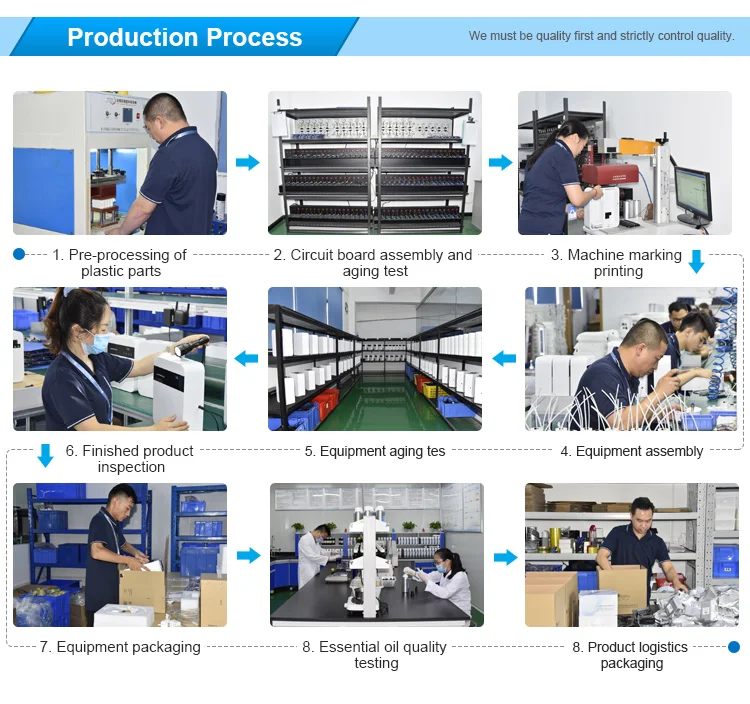 Production Process

We must be quality first and strictly control quality.

1. Pre-processing of plastic parts

2. Circuit board assembly and aging test

3. Machine marking printing

6. Finished product inspection

5. Equipment aging tes

4. Equipment assembly

7. Equipment packaging

8. Essential oil quality testing

8. Product logistics packaging