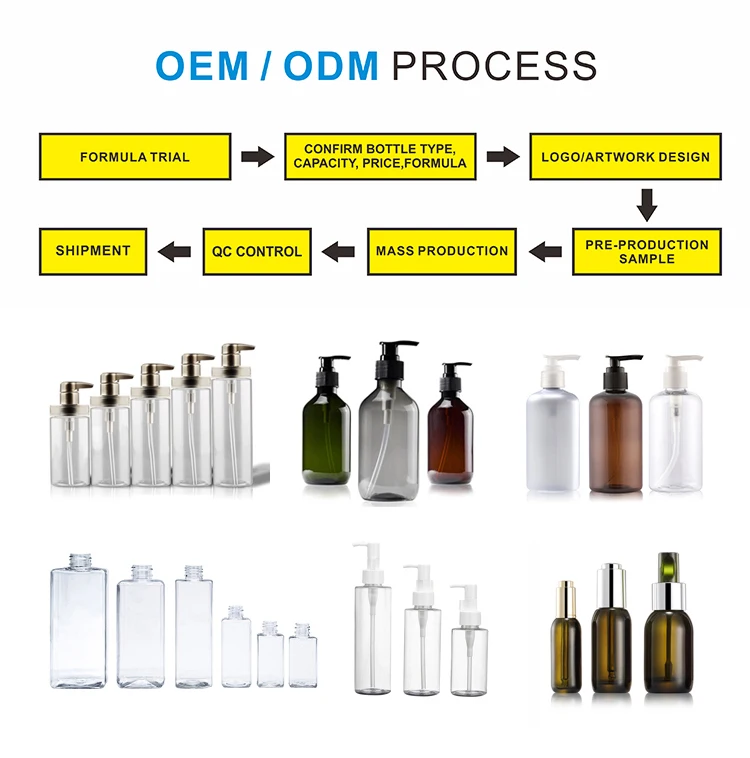 OEM / ODM PROCESS

FORMULA TRIAL

CONFIRM BOTTLE TYPE, CAPACITY, PRICE,FORMULA

LOGO/ARTWORK DESIGN

PRE-PRODUCTION SAMPLE

MASS PRODUCTION

QC CONTROL

SHIPMENT