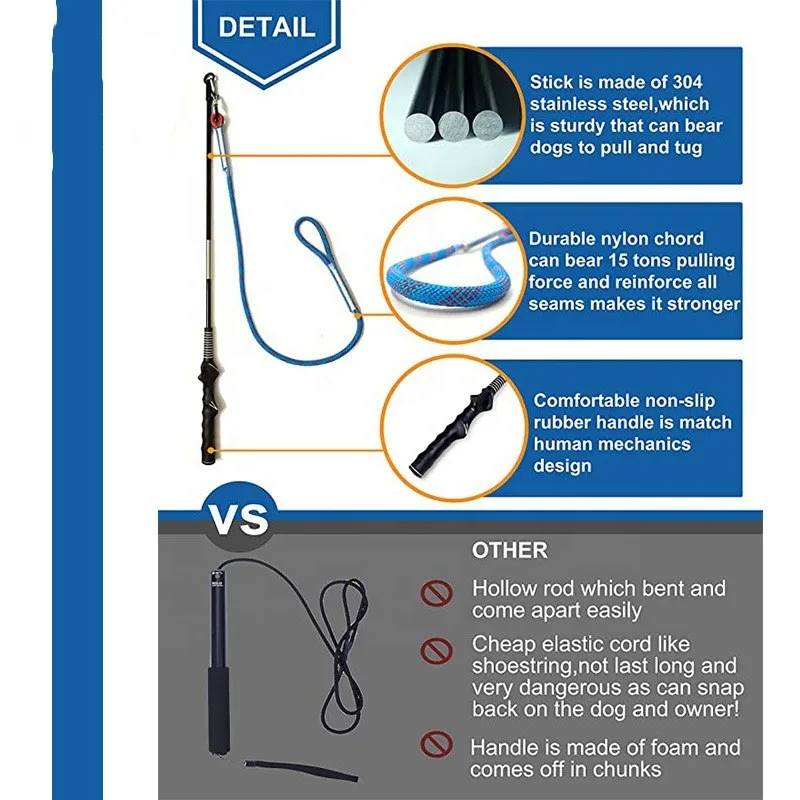 DETAIL

Stick is made of 304 stainless steel,which is sturdy that can bear dogs to pull and tug

Durable nylon chord can bear 15 tons pulling force and reinforce all seams makes it stronger

Comfortable non-slip rubber handle is match human mechanics design

VS

OTHER

Hollow rod which bent and come apart easily

Cheap elastic cord like shoestring,not last long and very dangerous as can snap back on the dog and owner!

Handle is made of foam and comes off in chunks