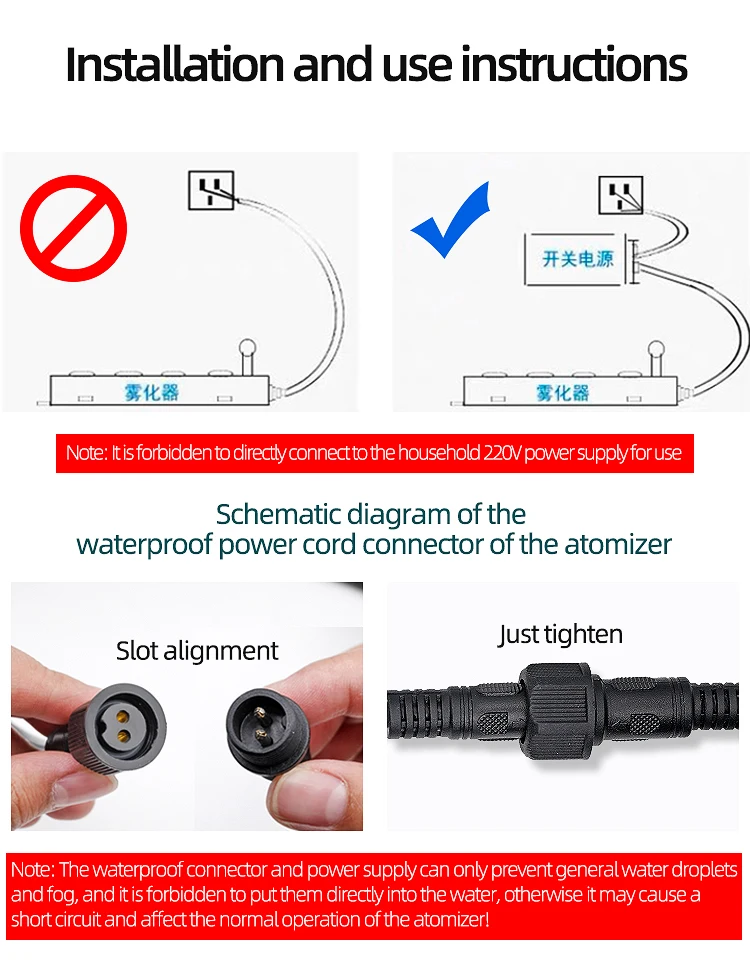 Installation and use instructions

雾化器

开关电源

雾化器

Note: It is forbidden to directly connect to the household 220V power supply for use

Schematic diagram of the waterproof power cord connector of the atomizer

Slot alignment

Just tighten

Note: The waterproof connector and power supply can only prevent general water droplets and fog, and it is forbidden to put them directly into the water, otherwise it may cause a short circuit and affect the normal operation of the atomizer!