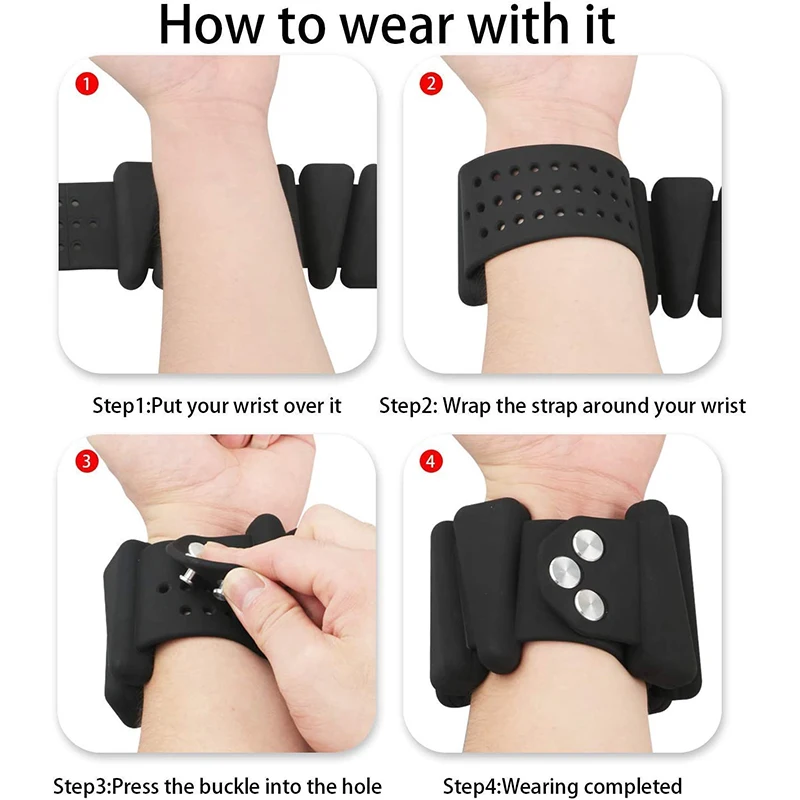 How to wear with it

1

Step1:Put your wrist over it

2

Step2: Wrap the strap around your wrist

3

Step3:Press the buckle into the hole

4

Step4:Wearing completed