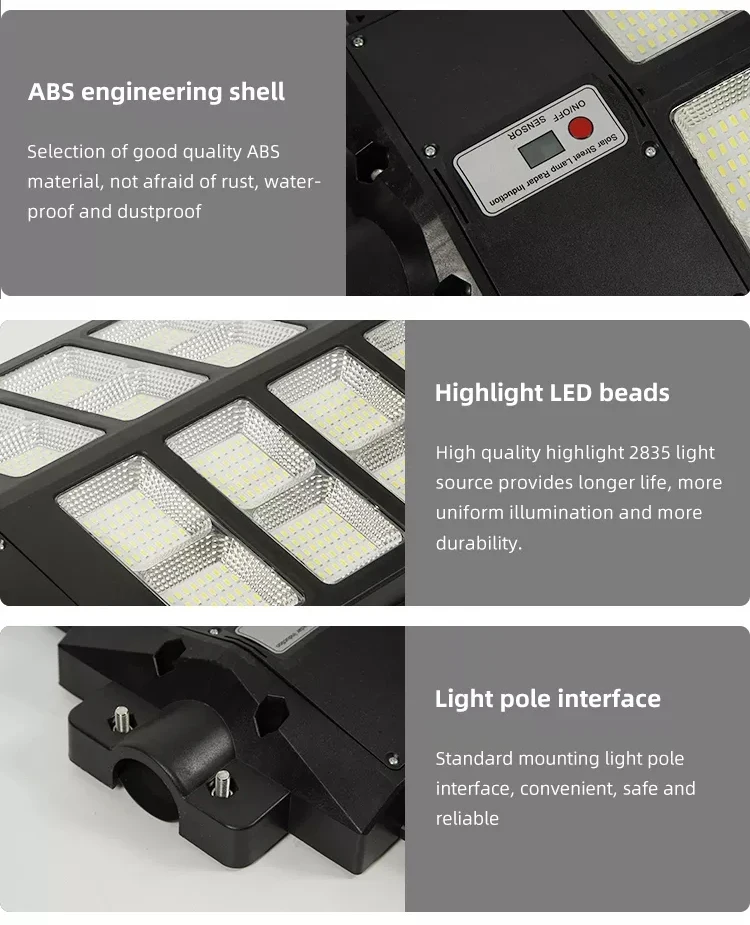 ABS engineering shell

Selection of good quality ABS material, not afraid of rust, waterproof and dustproof

ON/OFF SENSOR

Solar Street Lamp Radar Induction

Highlight LED beads

High quality highlight 2835 light source provides longer life, more uniform illumination and more durability.

Light pole interface

Standard mounting light pole interface, convenient, safe and reliable