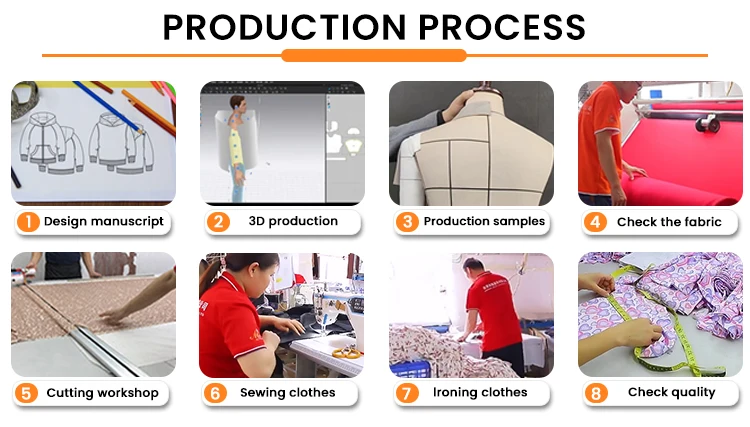 PRODUCTION PROCESS

1 Design manuscript

2 3D production

3 Production samples

4 Check the fabric

5 Cutting workshop

6 Sewing clothes

7 Ironing clothes

8 Check quality