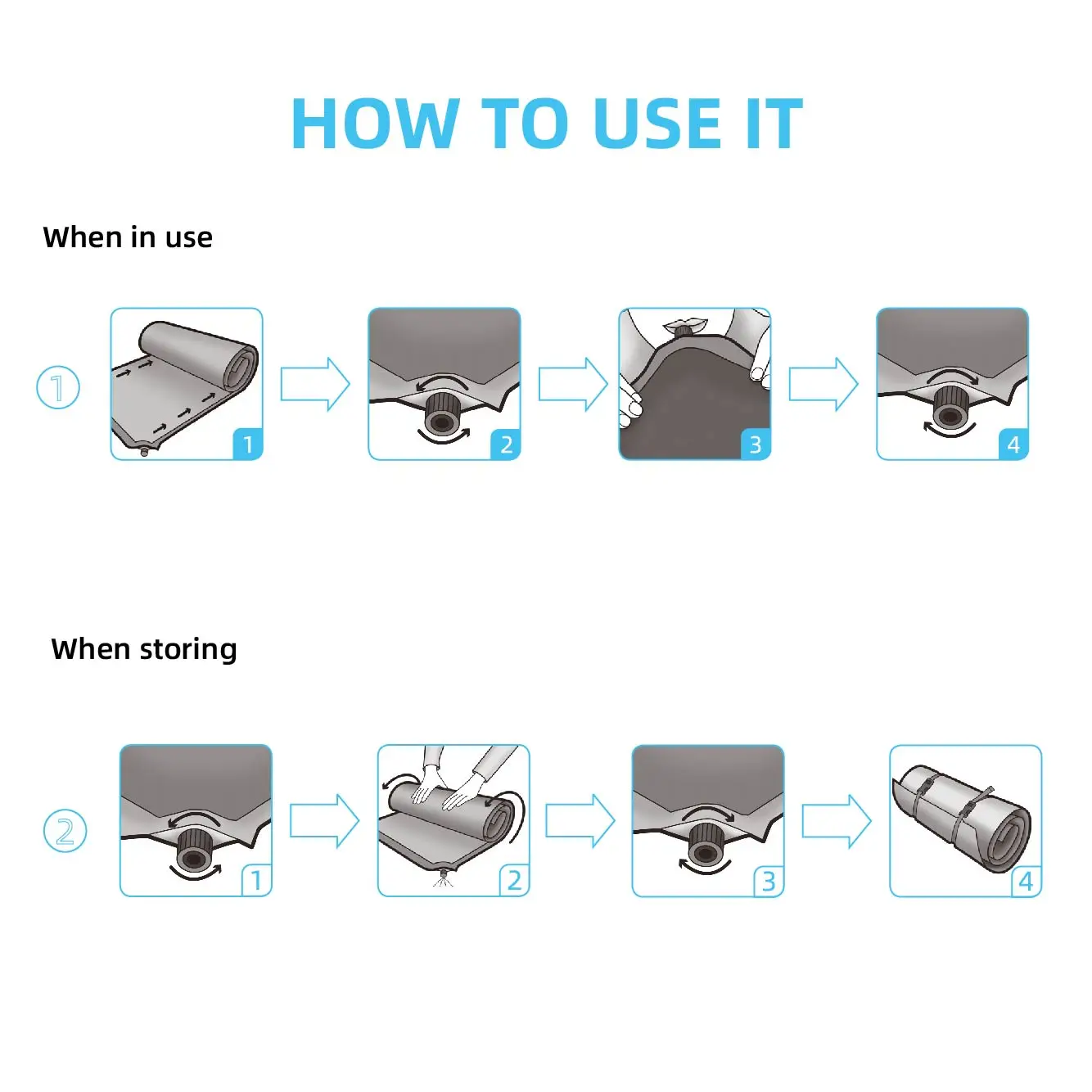 HOW TO USE IT

When in use

① 1 2 3 4

When storing

② 1 2 3 4