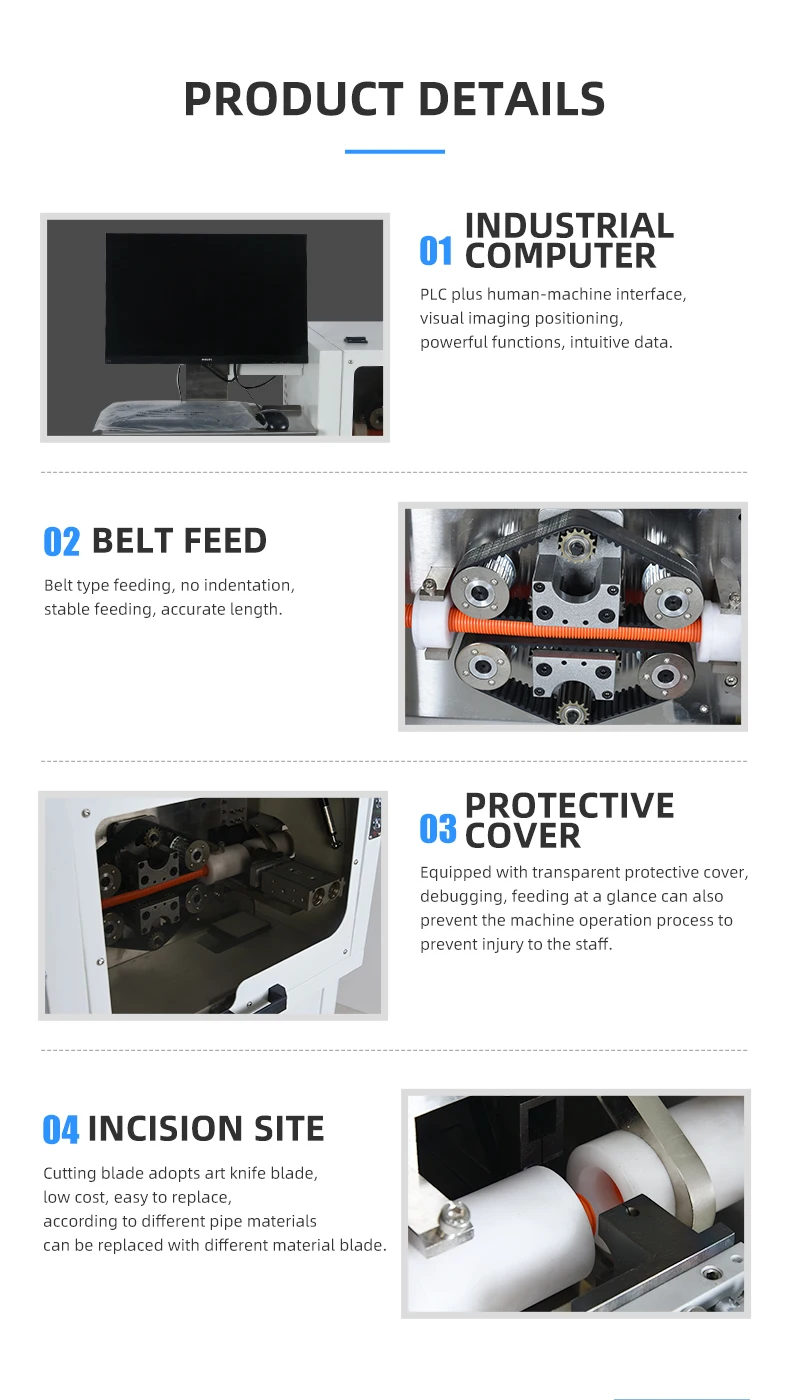 PRODUCT DETAILS

01 INDUSTRIAL COMPUTER

PLC plus human-machine interface, visual imaging positioning, powerful functions, intuitive data.

02 BELT FEED

Belt type feeding, no indentation, stable feeding, accurate length.

03 PROTECTIVE COVER

Equipped with transparent protective cover, debugging, feeding at a glance can also prevent the machine operation process to prevent injury to the staff.

04 INCISION SITE

Cutting blade adopts art knife blade, low cost, easy to replace, according to different pipe materials can be replaced with different material blade.