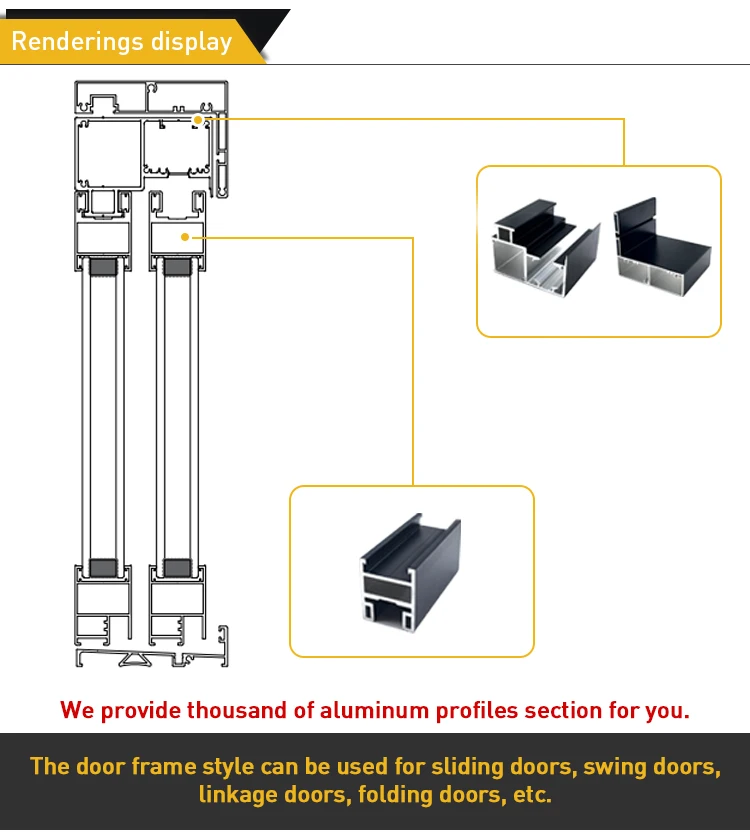 Renderings display

We provide thousand of aluminum profiles section for you.

The door frame style can be used for sliding doors, swing doors, linkage doors, folding doors, etc.