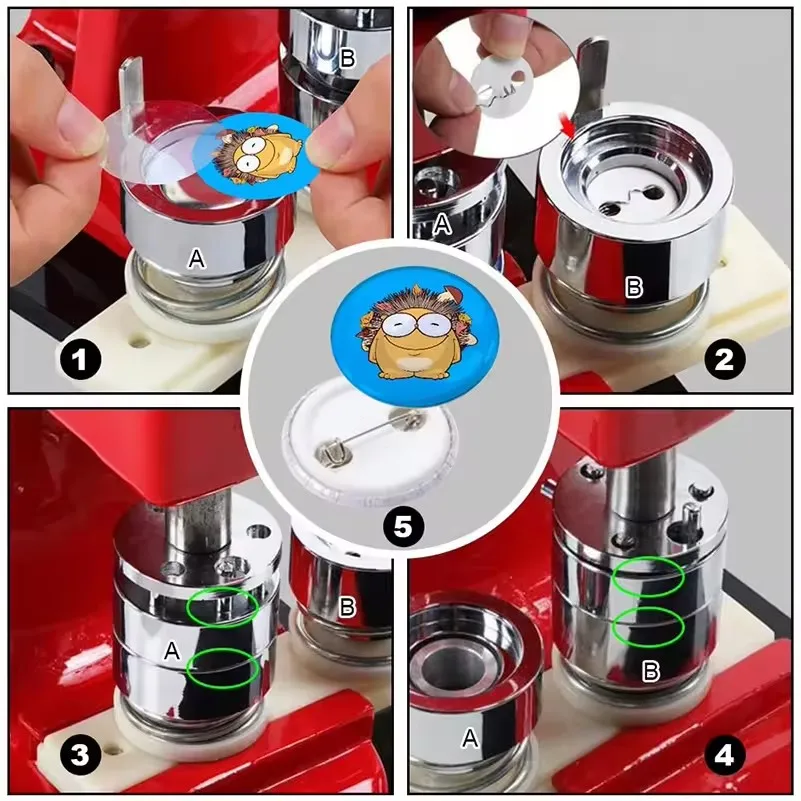 B
A
1
A
B
2
5
A
B
3
A
B
4