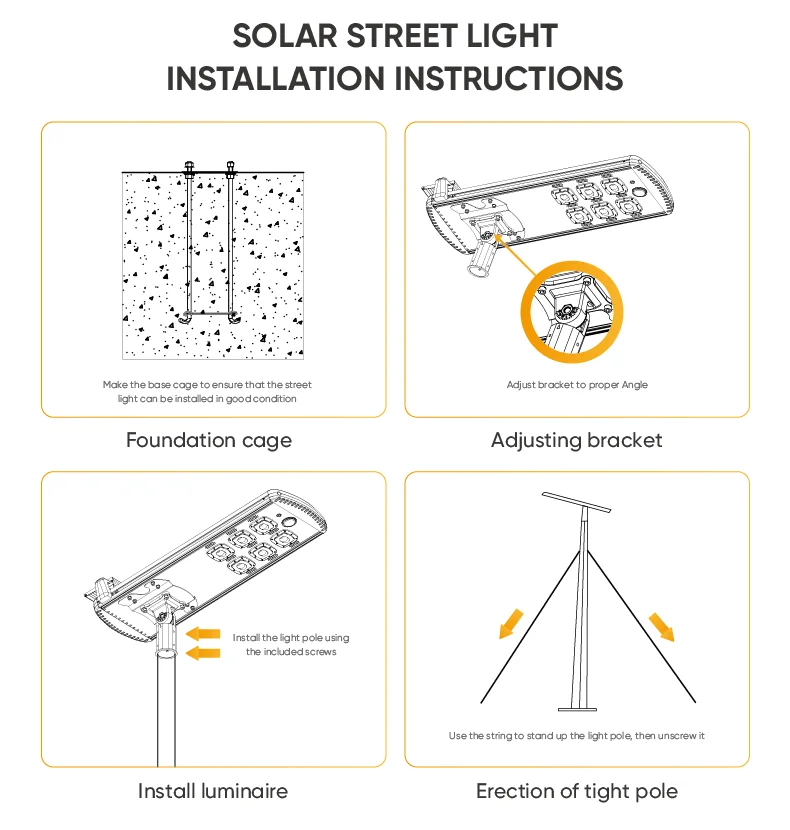 SOLAR STREET LIGHT
INSTALLATION INSTRUCTIONS

Make the base cage to ensure that the street light can be installed in good condition

Foundation cage

Adjust bracket to proper Angle

Adjusting bracket

Install the light pole using the included screws

Install luminaire

Use the string to stand up the light pole, then unscrew it

Erection of tight pole