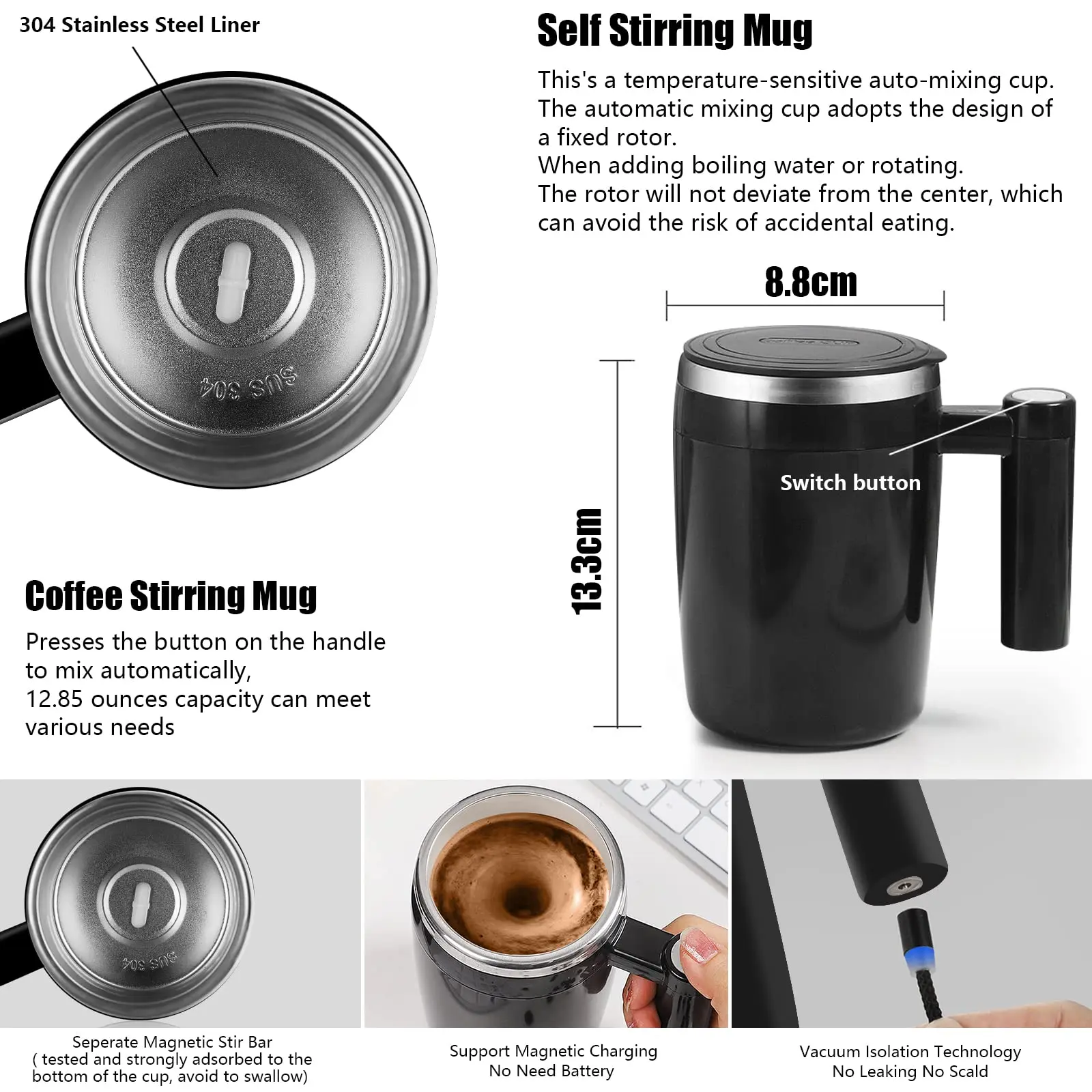 304 Stainless Steel Liner

SUS 304

Self Stirring Mug

This's a temperature-sensitive auto-mixing cup.
The automatic mixing cup adopts the design of a fixed rotor.
When adding boiling water or rotating.
The rotor will not deviate from the center, which can avoid the risk of accidental eating.

8.8cm

13.3cm

Switch button

Coffee Stirring Mug

Presses the button on the handle to mix automatically,
12.85 ounces capacity can meet various needs

SUS 304

Seperate Magnetic Stir Bar
( tested and strongly adsorbed to the bottom of the cup, avoid to swallow)

Support Magnetic Charging
No Need Battery

Vacuum Isolation Technology
No Leaking No Scald