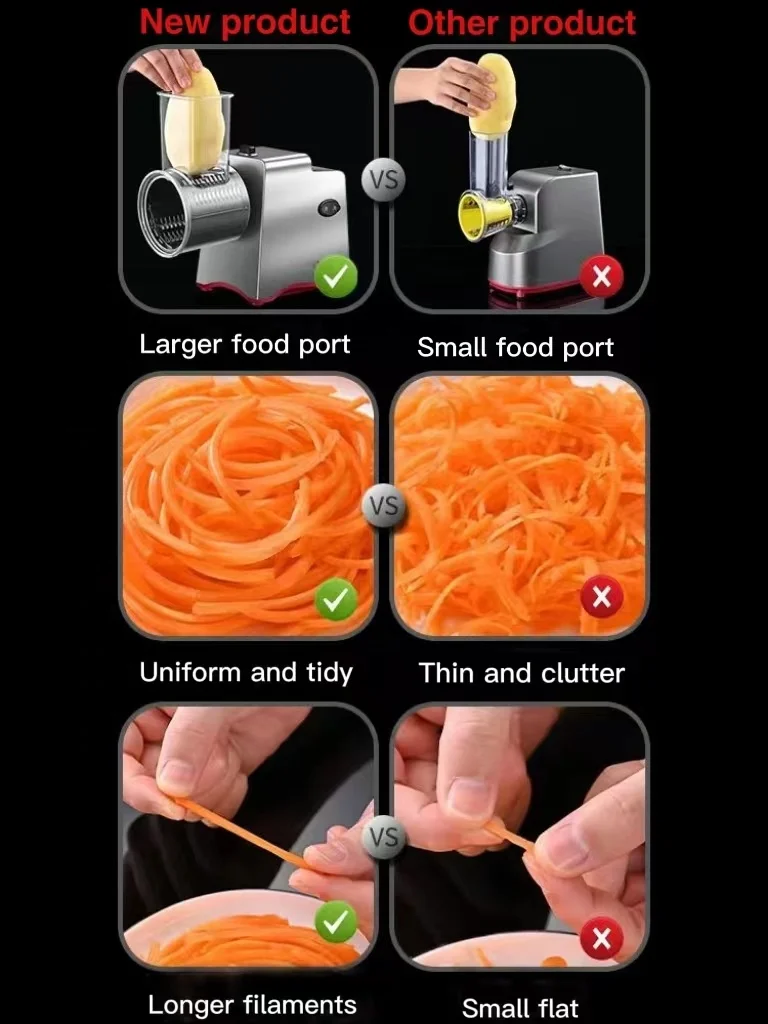 New product
Other product

VS

Larger food port
Small food port

VS

Uniform and tidy
Thin and clutter

VS

Longer filaments
Small flat