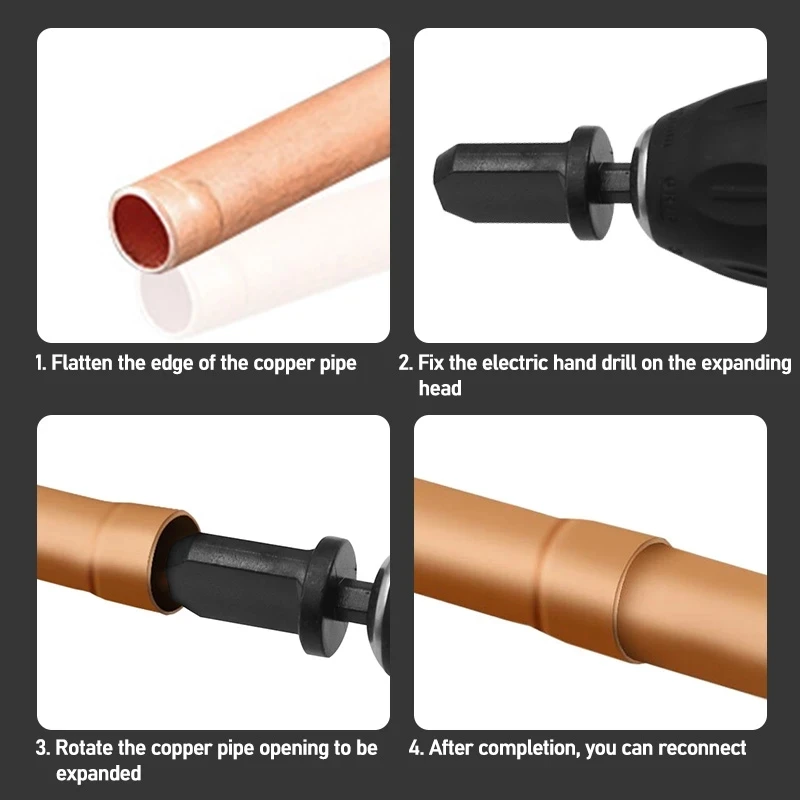 1. Flatten the edge of the copper pipe

2. Fix the electric hand drill on the expanding head

3. Rotate the copper pipe opening to be expanded

4. After completion, you can reconnect