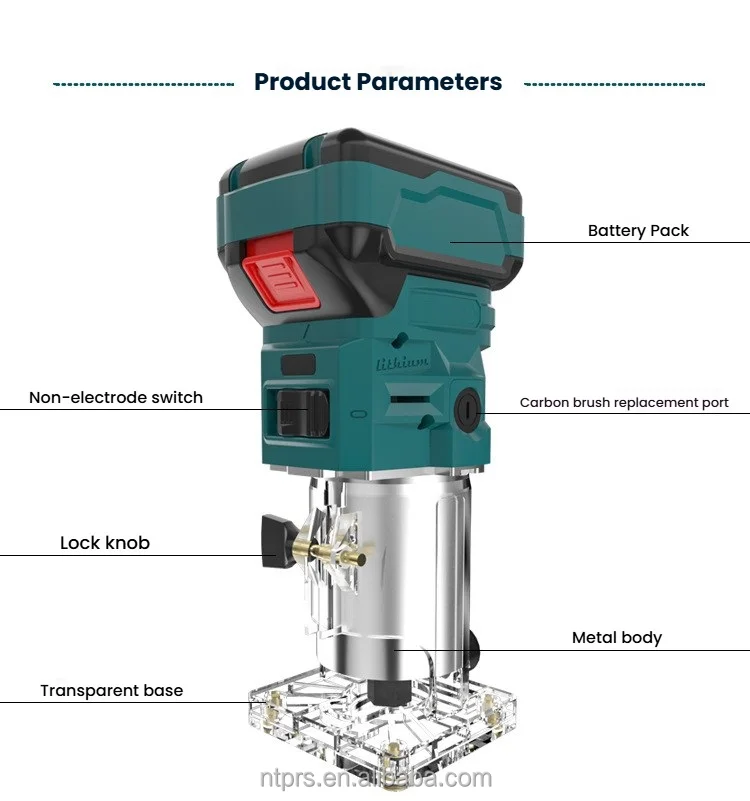 Product Parameters

Battery Pack

lithium

Non-electrode switch

Carbon brush replacement port

Lock knob

Metal body

Transparent base

ntprs.en.alibaba.com