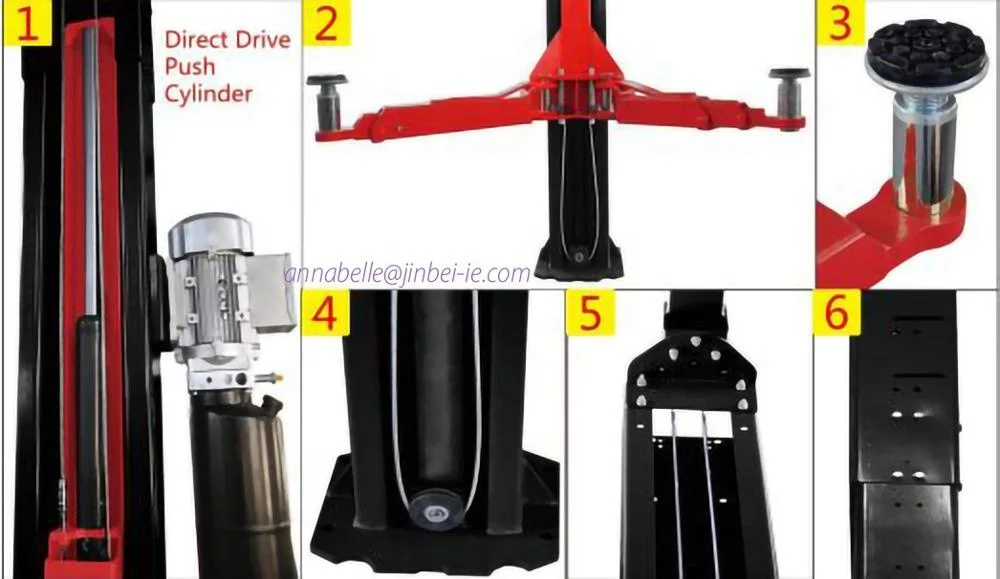 1

Direct Drive Push Cylinder

2

3

annabelle@jinbei-ie.com

4

5

6