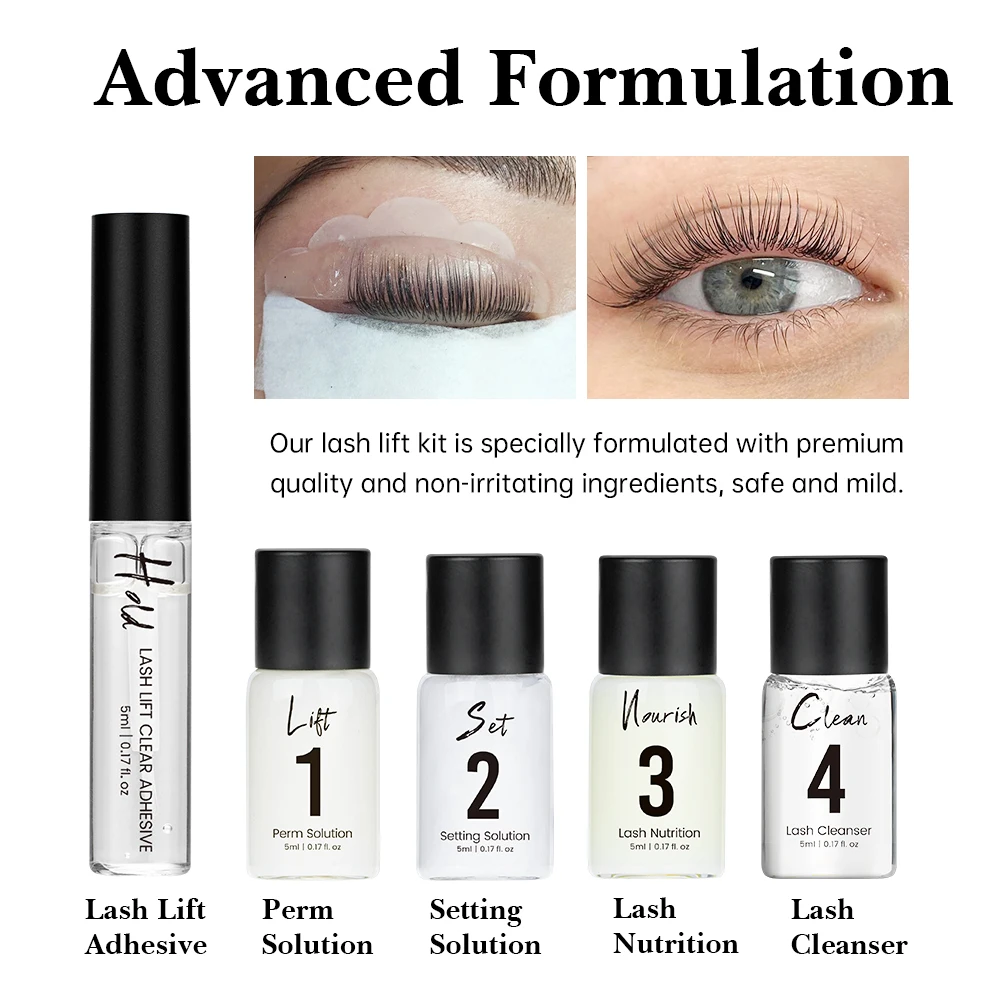 Advanced Formulation

Our lash lift kit is specially formulated with premium quality and non-irritating ingredients, safe and mild.

Hold
LASH LIFT CLEAR ADHESIVE
5ml | 0.17 fl. oz

Lift
1
Perm Solution
5ml | 0.17 fl. oz

Set
2
Setting Solution
5ml | 0.17 fl. oz

Nourish
3
Lash Nutrition
5ml | 0.17 fl. oz

Clean
4
Lash Cleanser
5ml | 0.17 fl. oz

Lash Lift Adhesive

Perm Solution

Setting Solution

Lash Nutrition

Lash Cleanser