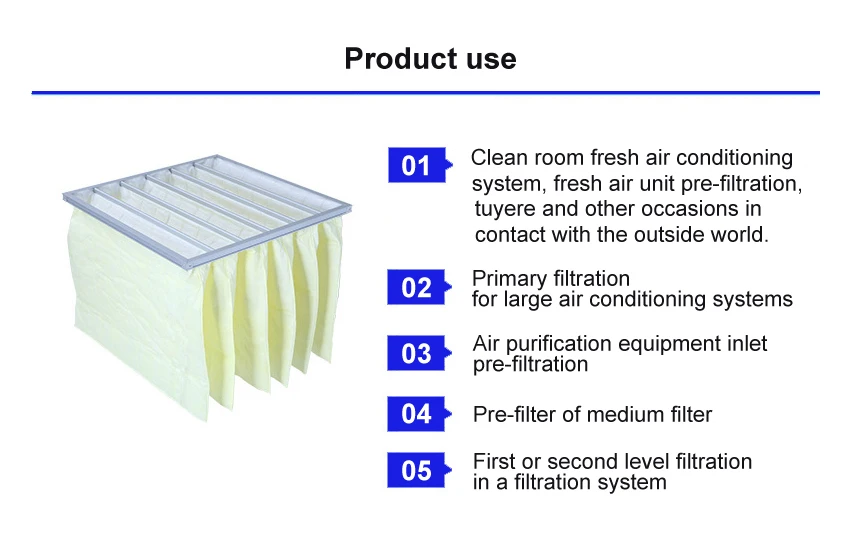 Product use

01 Clean room fresh air conditioning system, fresh air unit pre-filtration, tuyere and other occasions in contact with the outside world.

02 Primary filtration for large air conditioning systems

03 Air purification equipment inlet pre-filtration

04 Pre-filter of medium filter

05 First or second level filtration in a filtration system