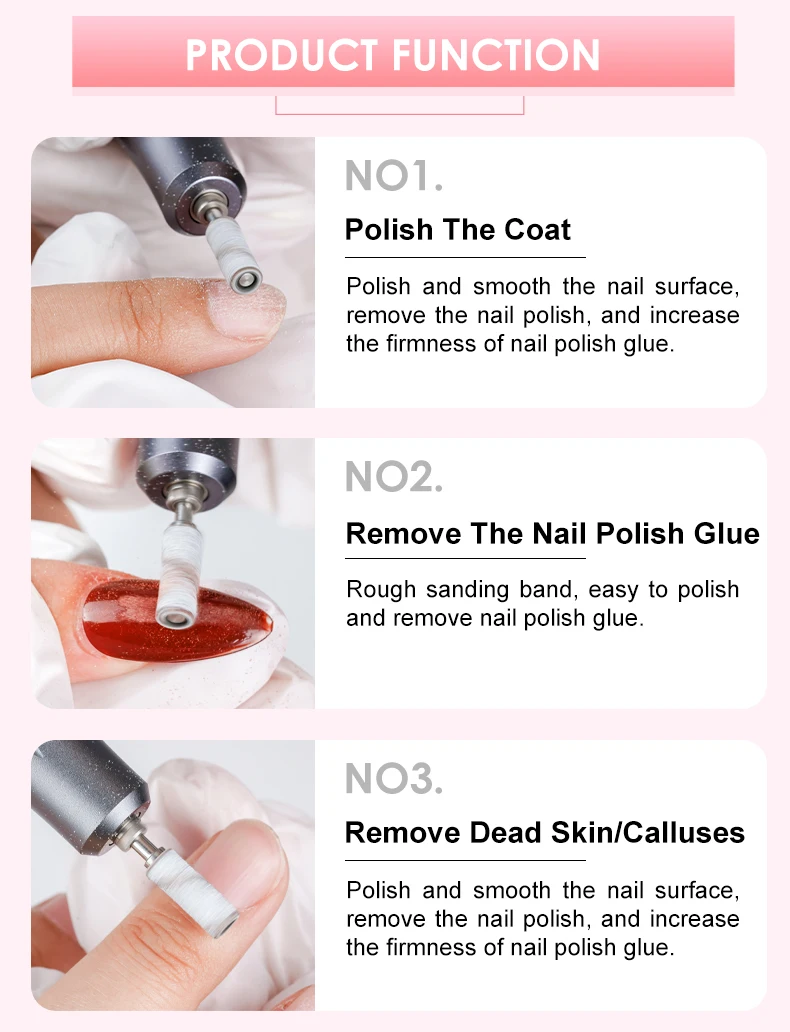 PRODUCT FUNCTION

NO1.

Polish The Coat

Polish and smooth the nail surface, remove the nail polish, and increase the firmness of nail polish glue.

NO2.

Remove The Nail Polish Glue

Rough sanding band, easy to polish and remove nail polish glue.

NO3.

Remove Dead Skin/Calluses

Polish and smooth the nail surface, remove the nail polish, and increase the firmness of nail polish glue.