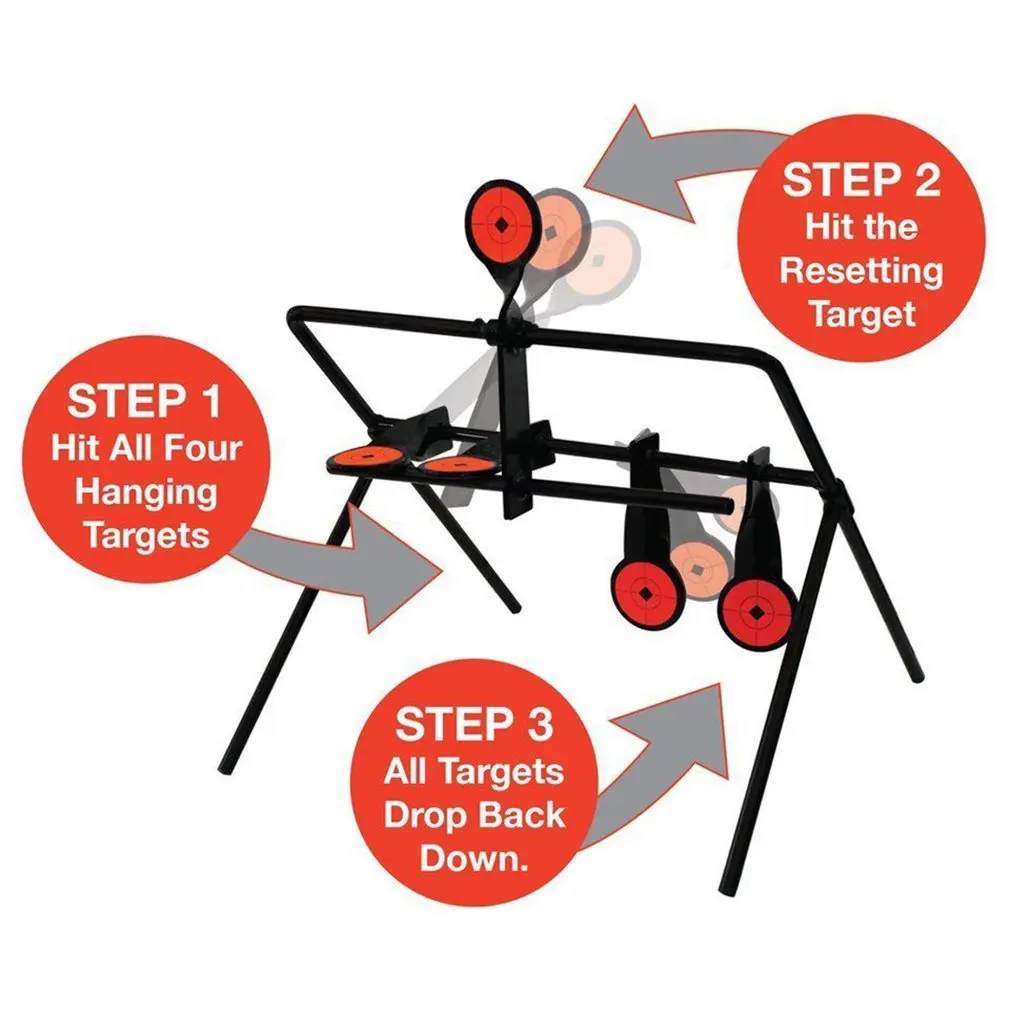 STEP 1
Hit All Four Hanging Targets

STEP 2
Hit the Resetting Target

STEP 3
All Targets Drop Back Down.